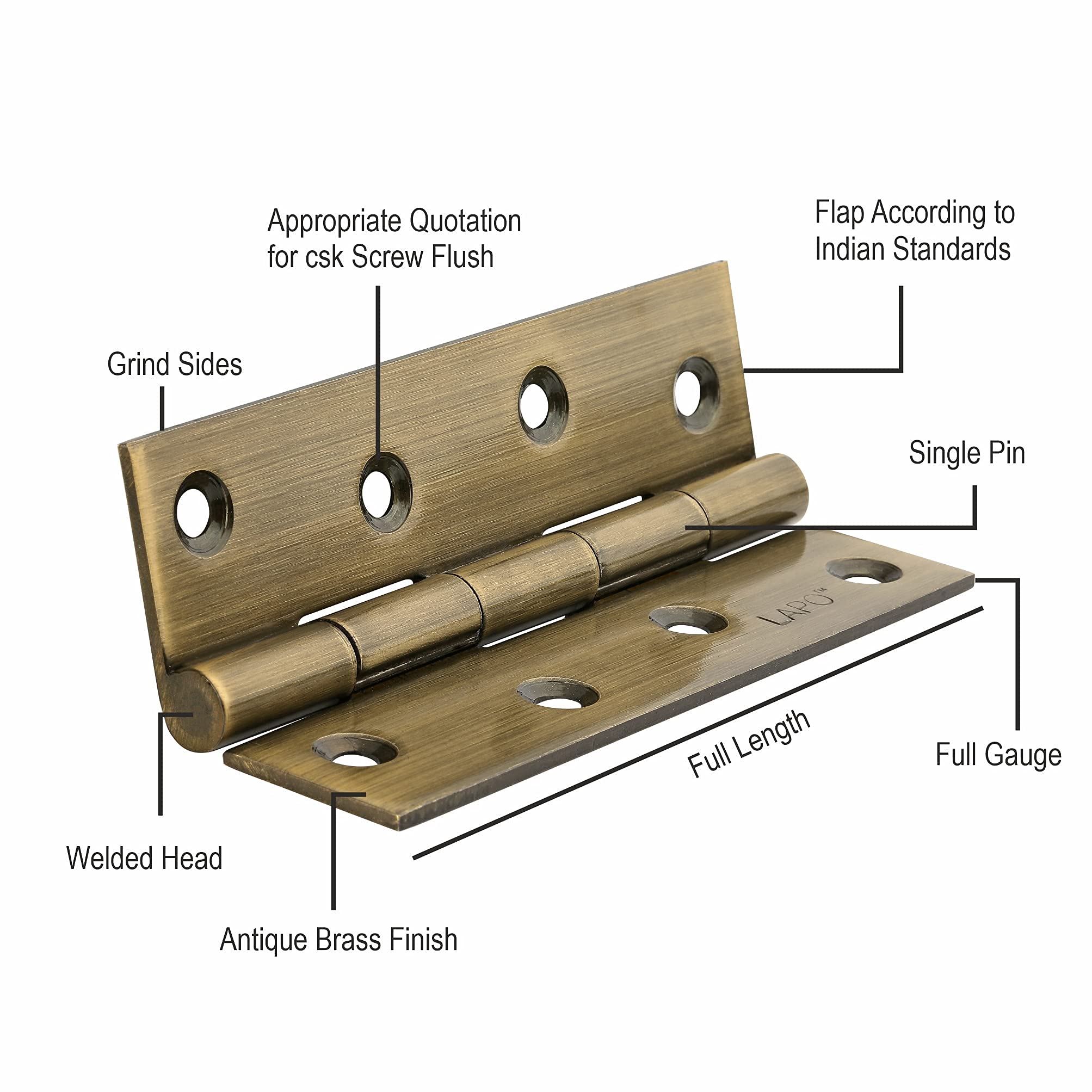 Appropriate Quotation for csk Screw Flush

Flap According to Indian Standards

Grind Sides

Single Pin

LAPO™

Full Length

Full Gauge

Welded Head

Antique Brass Finish