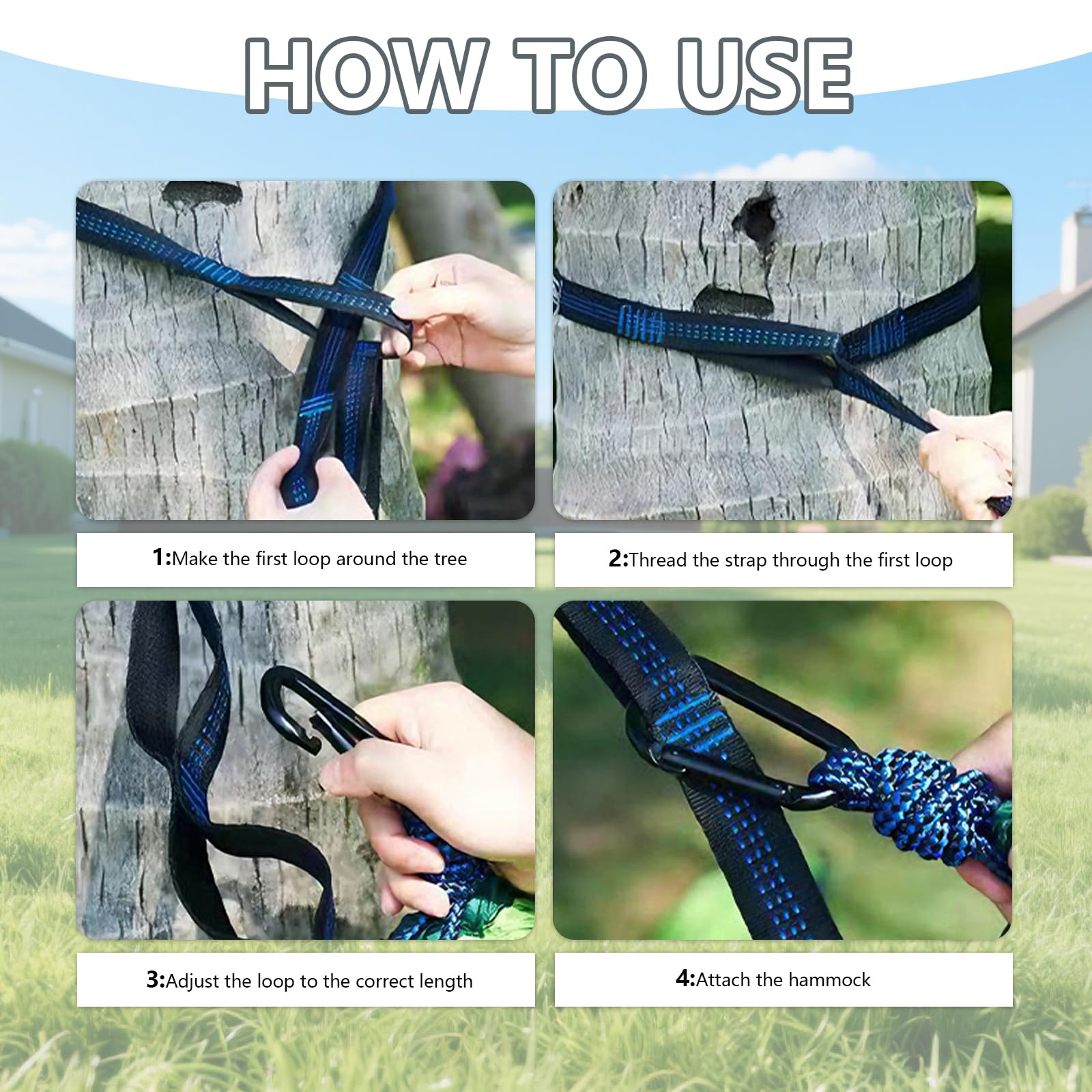 HOW TO USE

1:Make the first loop around the tree

2:Thread the strap through the first loop

3:Adjust the loop to the correct length

4:Attach the hammock