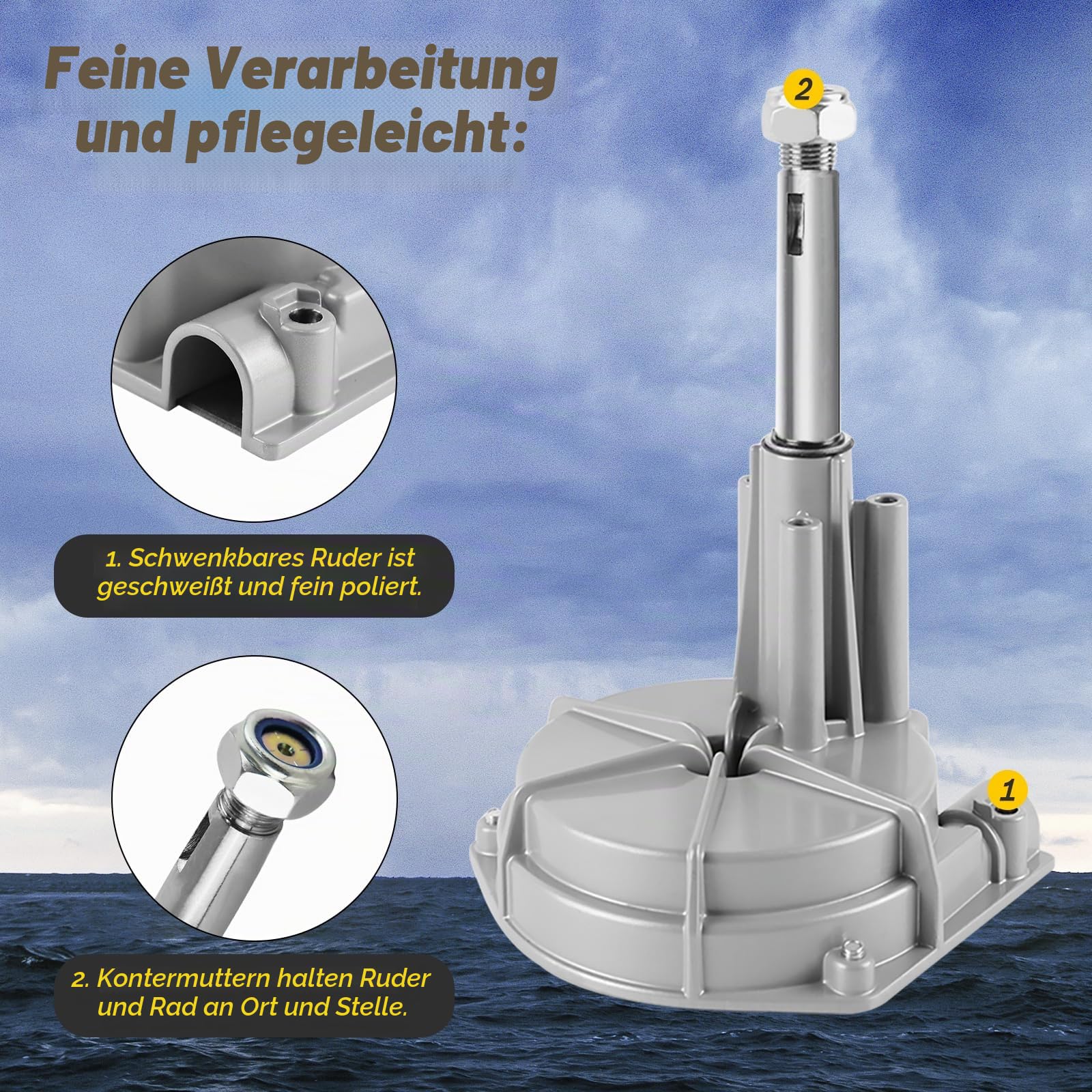 Feine Verarbeitung und pflegeleicht:

2

1. Schwenkbares Ruder ist geschweißt und fein poliert.

1

2. Kontermuttern halten Ruder und Rad an Ort und Stelle.