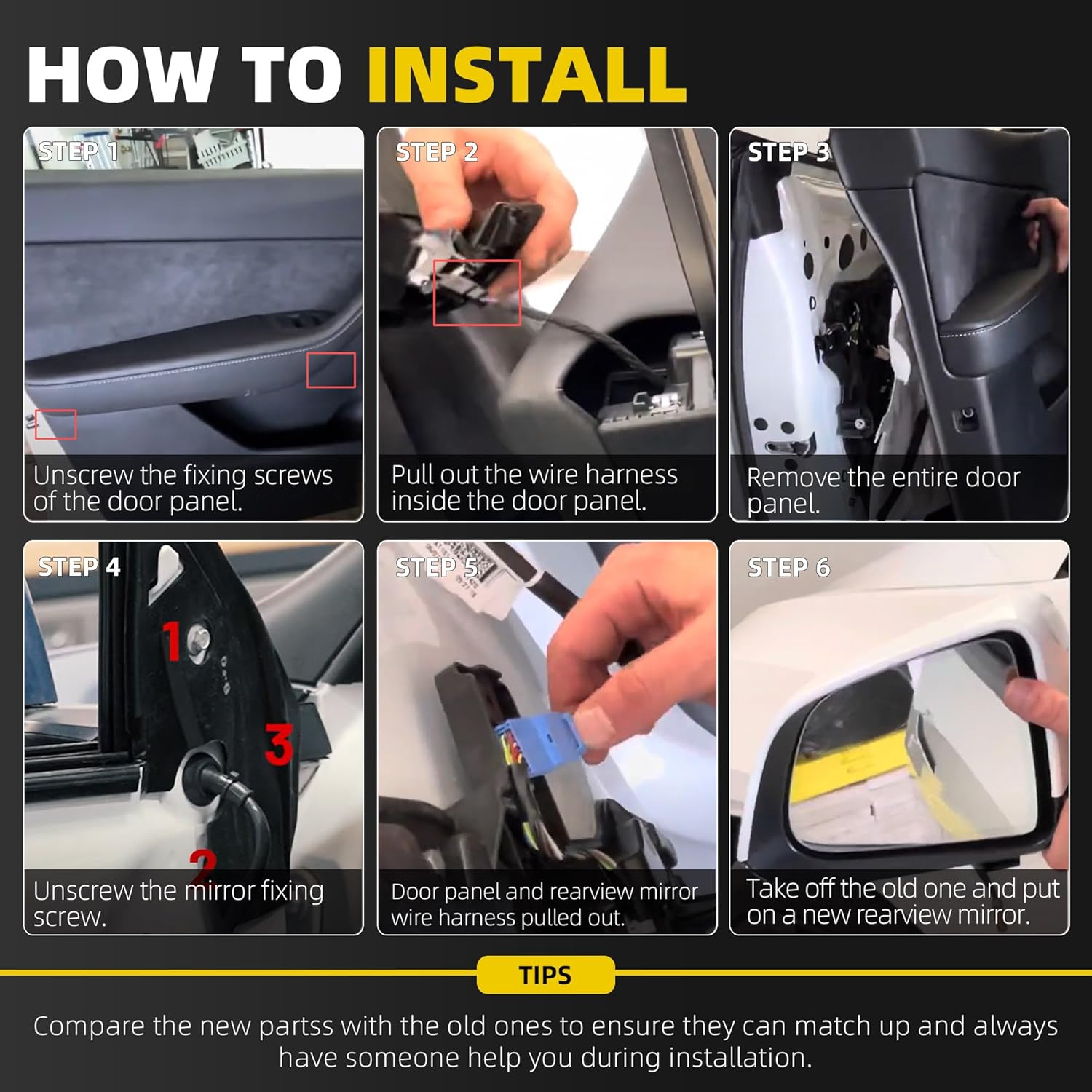 HOW TO INSTALL

STEP 1
Unscrew the fixing screws of the door panel.

STEP 2
Pull out the wire harness inside the door panel.

STEP 3
Remove the entire door panel.

STEP 4
1
3
2
Unscrew the mirror fixing screw.

STEP 5
Door panel and rearview mirror wire harness pulled out.

STEP 6
Take off the old one and put on a new rearview mirror.

TIPS
Compare the new partss with the old ones to ensure they can match up and always have someone help you during installation.