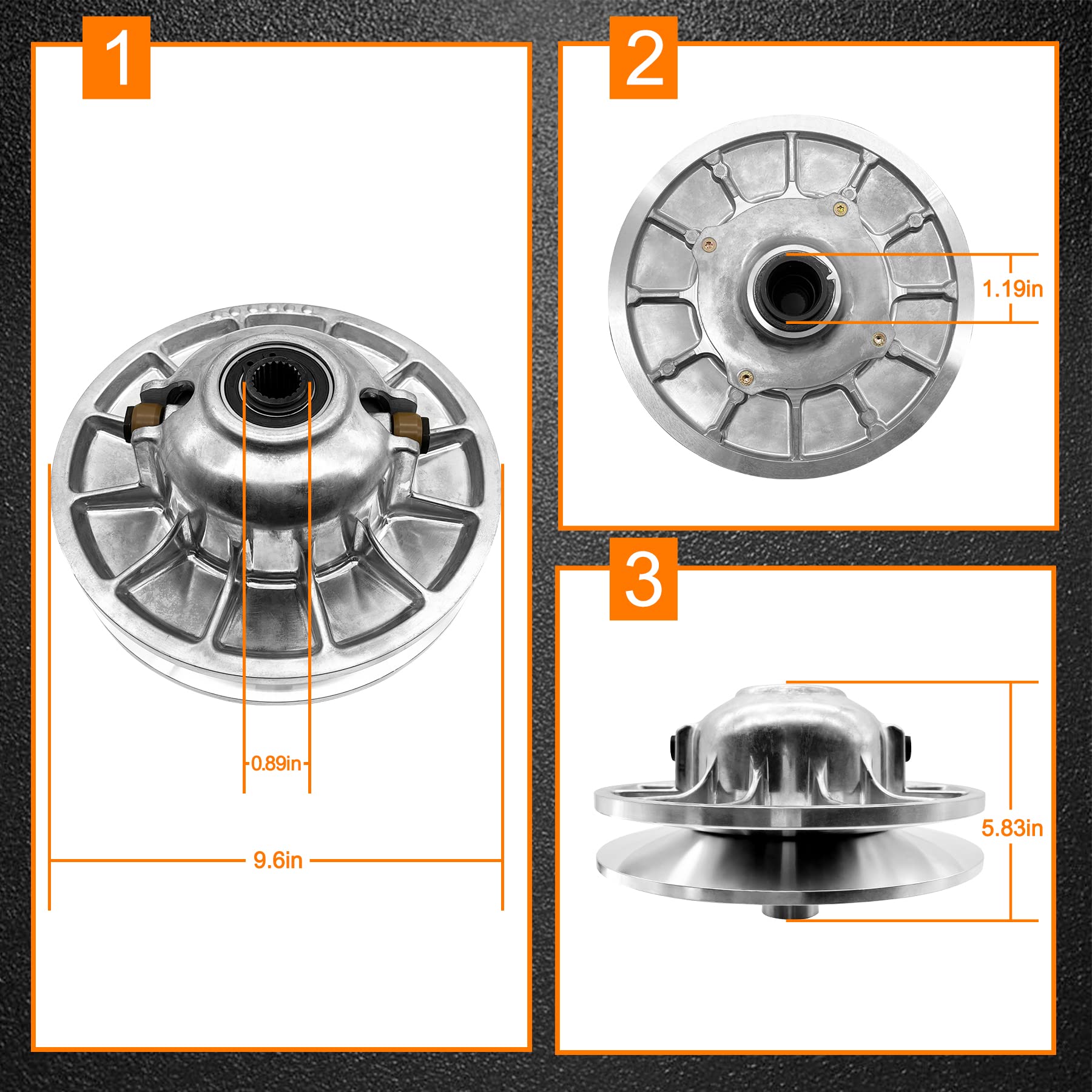 1

0.89in

9.6in

2

1.19in

3

5.83in