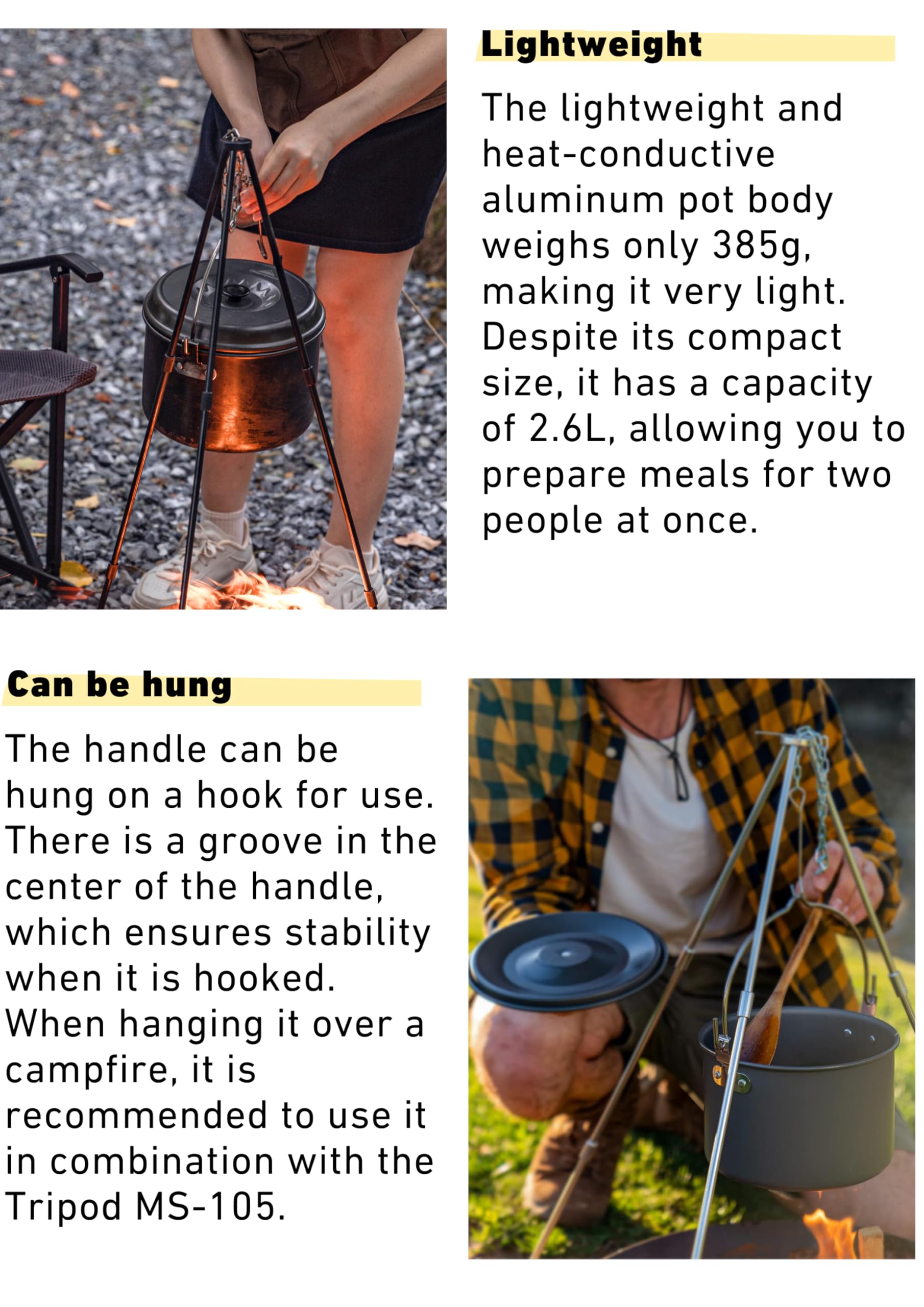 Lightweight

The lightweight and heat-conductive aluminum pot body weighs only 385g, making it very light. Despite its compact size, it has a capacity of 2.6L, allowing you to prepare meals for two people at once.

Can be hung

The handle can be hung on a hook for use. There is a groove in the center of the handle, which ensures stability when it is hooked. When hanging it over a campfire, it is recommended to use it in combination with the Tripod MS-105.