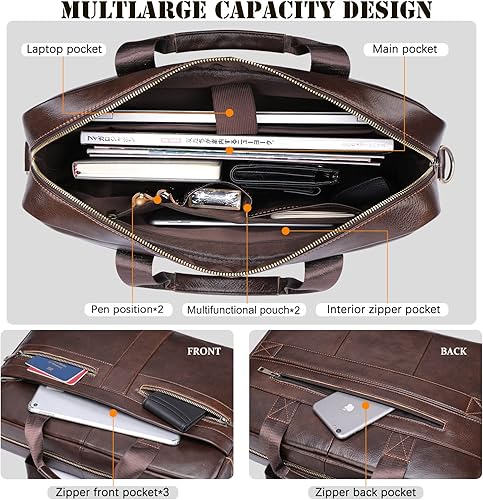 MULTLARGE CAPACITY DESIGN

Laptop pocket

Main pocket

Pen position*2

Multifunctional pouch*2

Interior zipper pocket

FRONT

BACK

Zipper front pocket*3

Zipper back pocket