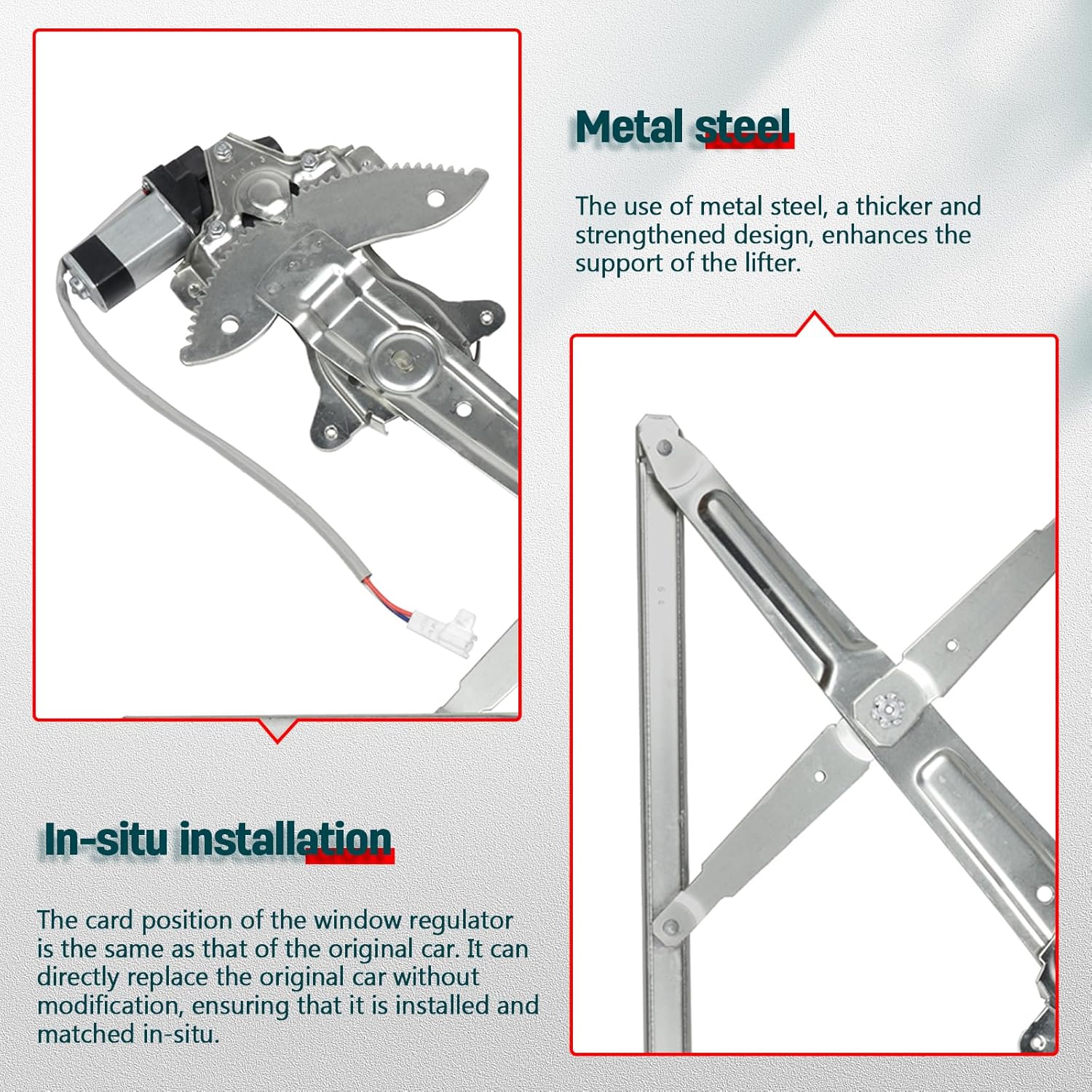 Metal steel

The use of metal steel, a thicker and strengthened design, enhances the support of the lifter.

In-situ installation

The card position of the window regulator is the same as that of the original car. It can directly replace the original car without modification, ensuring that it is installed and matched in-situ.