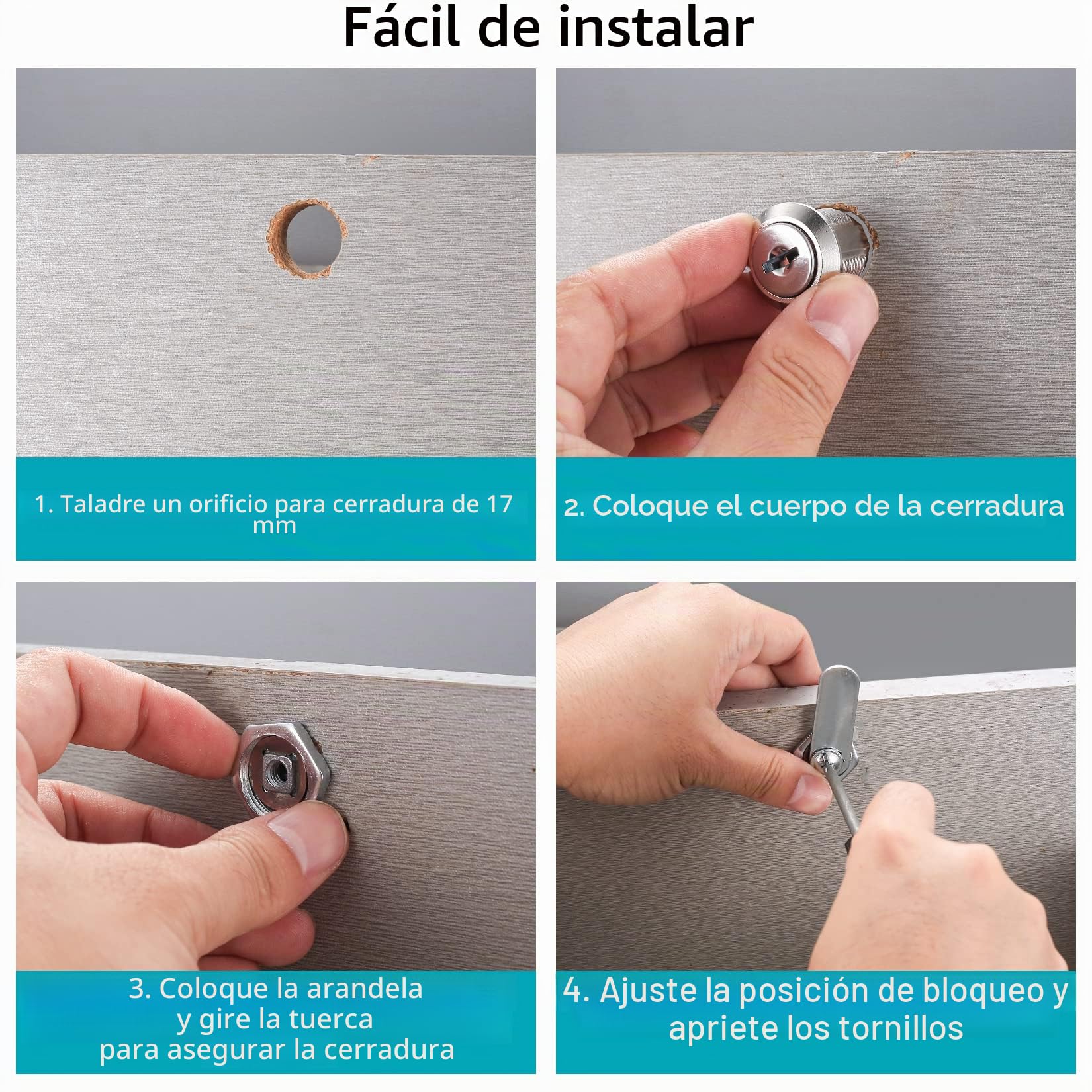 Fácil de instalar

1. Taladre un orificio para cerradura de 17 mm

2. Coloque el cuerpo de la cerradura

3. Coloque la arandela y gire la tuerca para asegurar la cerradura

4. Ajuste la posición de bloqueo y apriete los tornillos