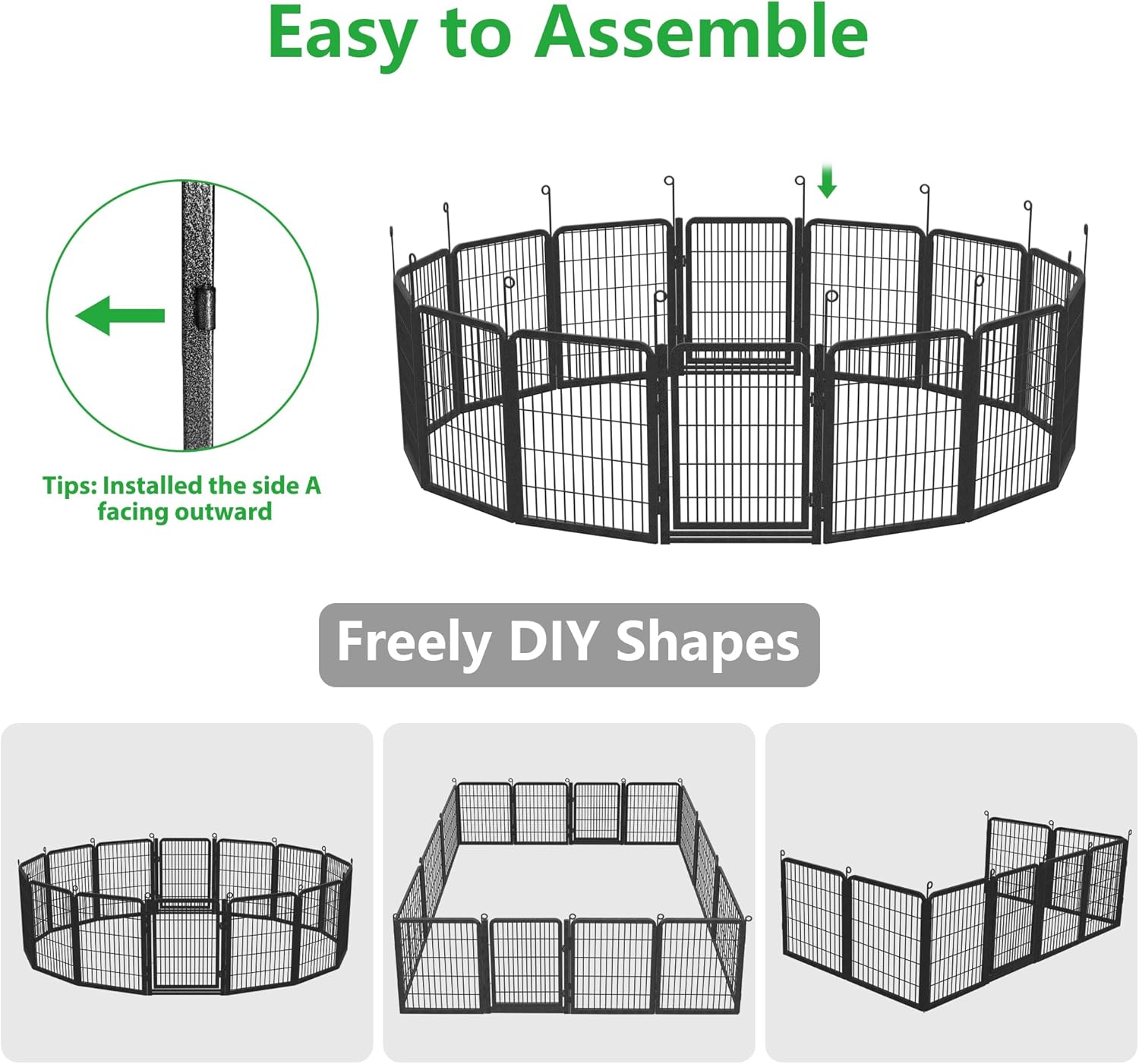 Easy to Assemble

Tips: Installed the side A facing outward

Freely DIY Shapes