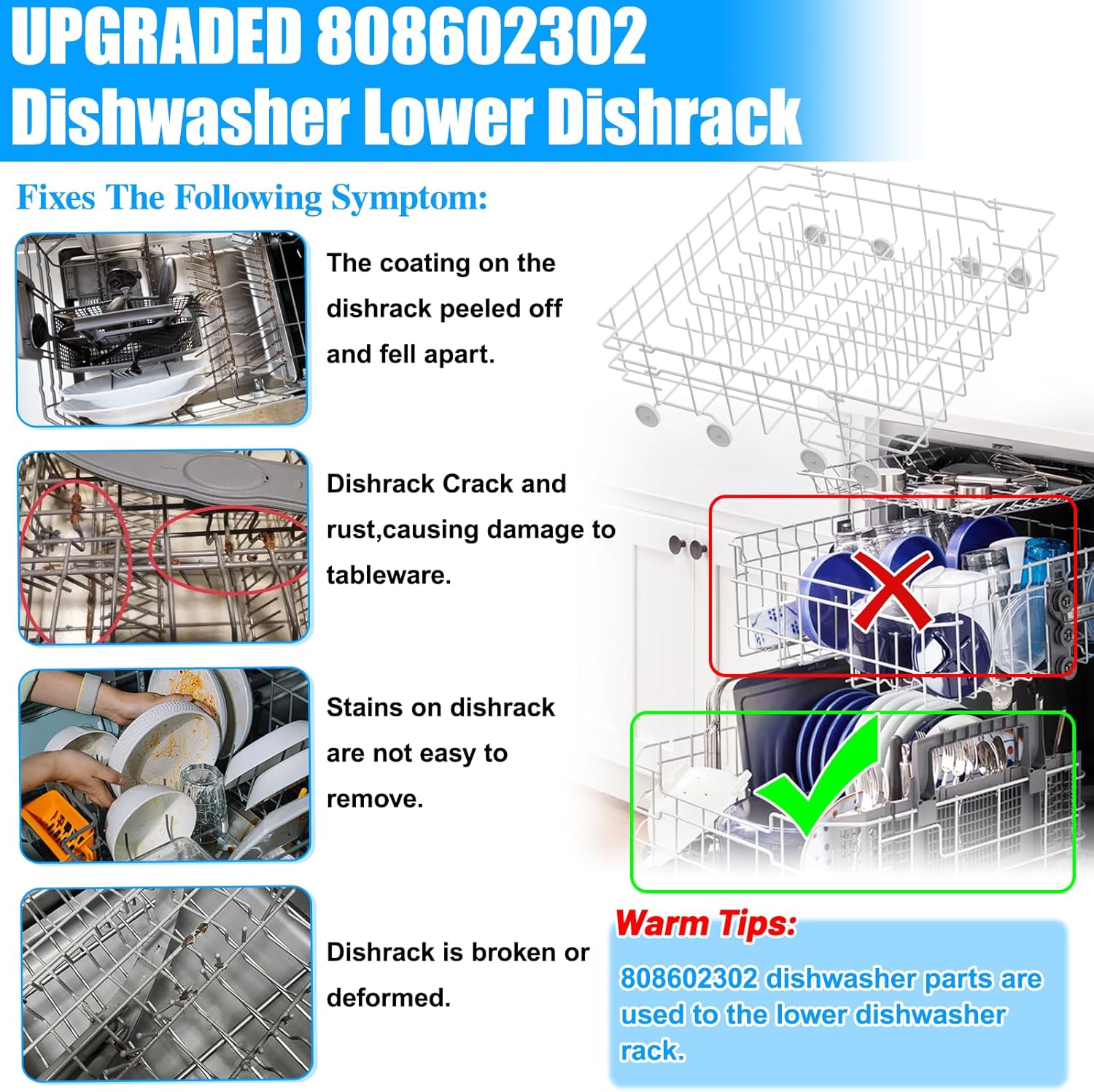 UPGRADED 808602302
Dishwasher Lower Dishrack

Fixes The Following Symptom:

The coating on the dishrack peeled off and fell apart.

Dishrack Crack and rust,causing damage to tableware.

Stains on dishrack are not easy to remove.

Dishrack is broken or deformed.

Warm Tips:
808602302 dishwasher parts are used to the lower dishwasher rack.