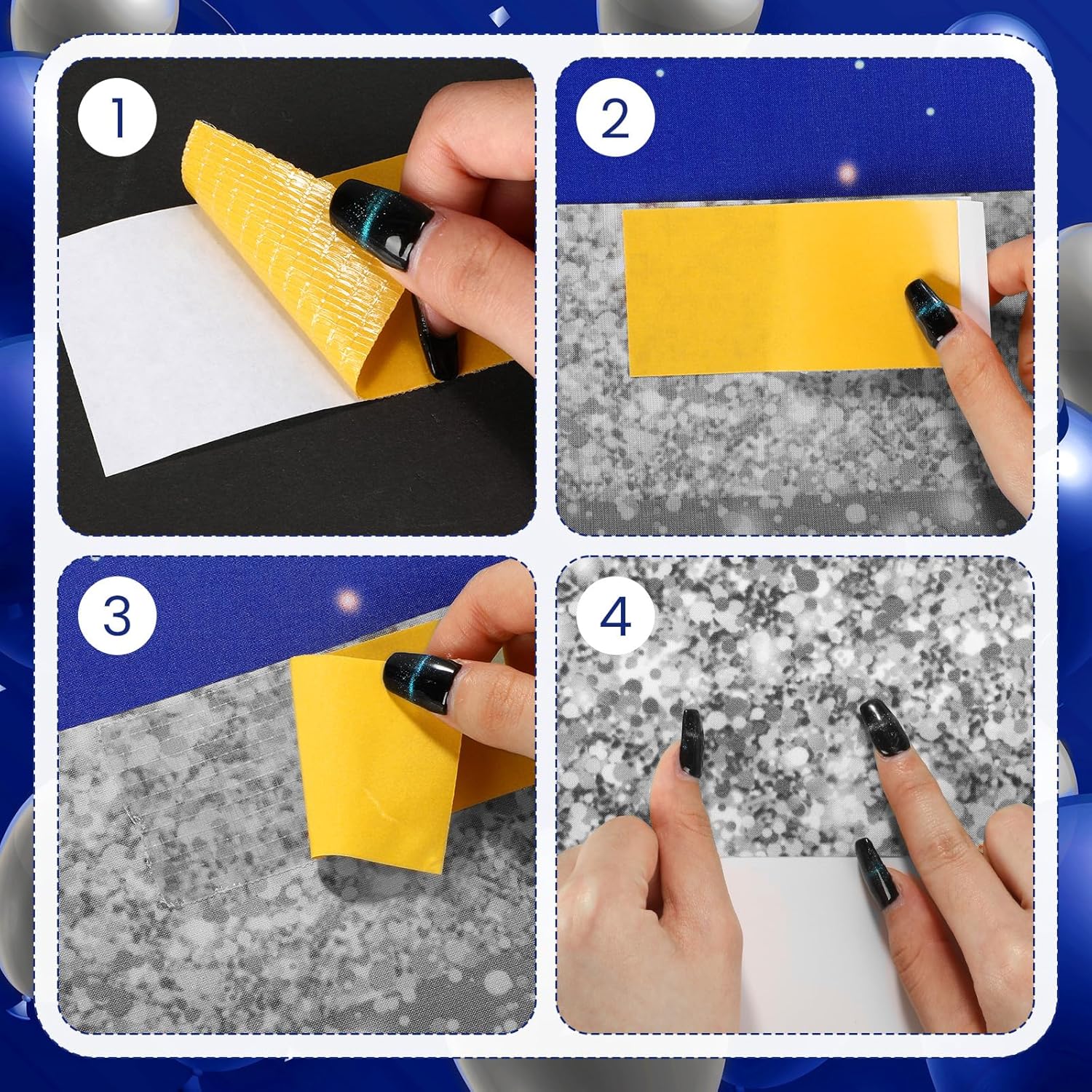 1

2

3

4