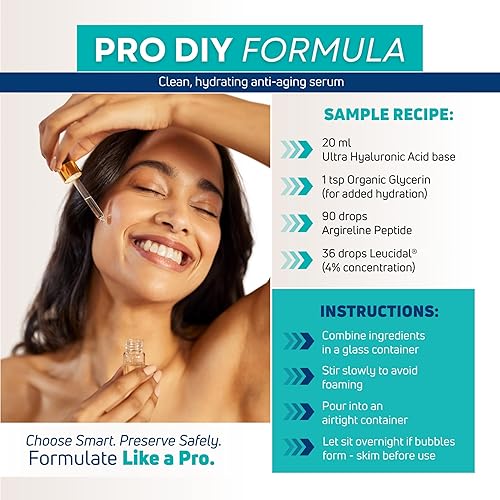 PRO DIY FORMULA

Clean, hydrating anti-aging serum

SAMPLE RECIPE:

20 ml
Ultra Hyaluronic Acid base

1 tsp Organic Glycerin
(for added hydration)

90 drops
Argireline Peptide

36 drops Leucidal®
(4% concentration)

INSTRUCTIONS:

Combine ingredients in a glass container

Stir slowly to avoid foaming

Pour into an airtight container

Let sit overnight if bubbles form - skim before use

Choose Smart. Preserve Safely.
Formulate Like a Pro.