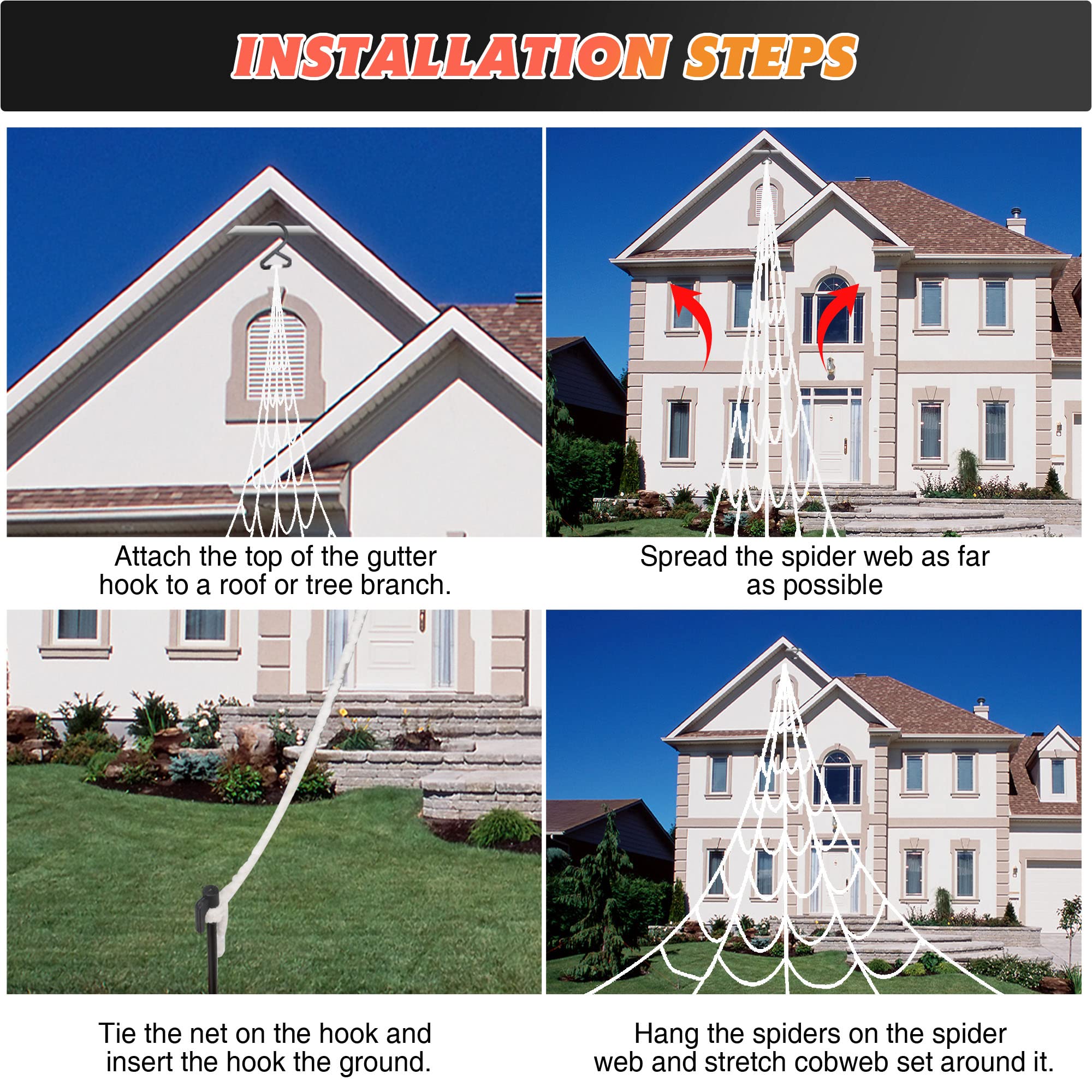 INSTALLATION STEPS

Attach the top of the gutter hook to a roof or tree branch.

Spread the spider web as far as possible

Tie the net on the hook and insert the hook the ground.

Hang the spiders on the spider web and stretch cobweb set around it.