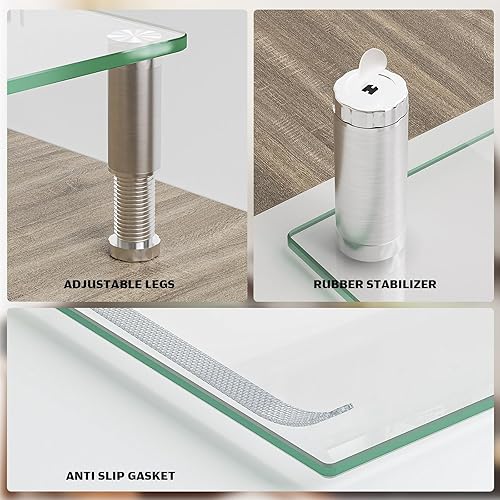 ADJUSTABLE LEGS

RUBBER STABILIZER

ANTI SLIP GASKET