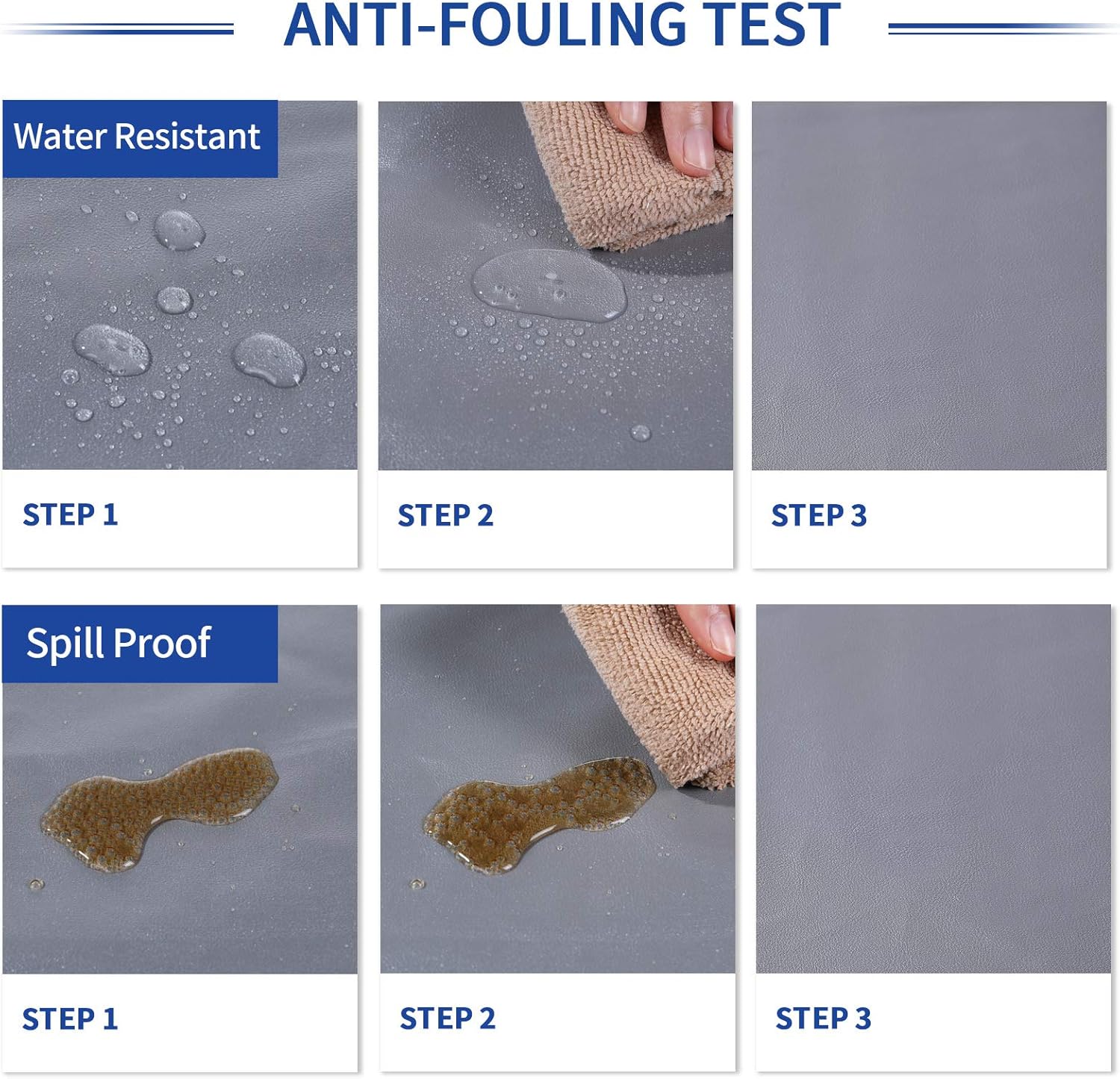 ANTI-FOULING TEST

Water Resistant

STEP 1

STEP 2

STEP 3

Spill Proof

STEP 1

STEP 2

STEP 3