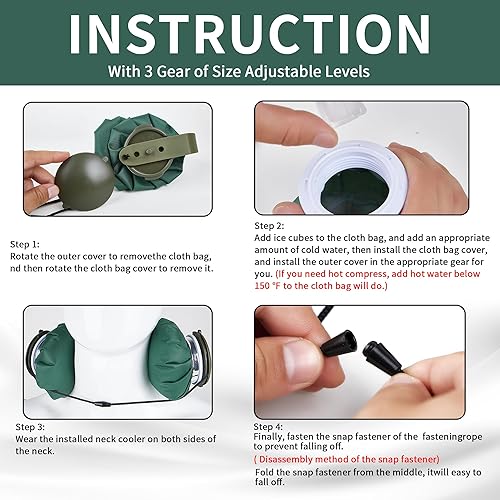 INSTRUCTION
With 3 Gear of Size Adjustable Levels

Step 1:
Rotate the outer cover to removethe cloth bag, nd then rotate the cloth bag cover to remove it.

Step 2:
Add ice cubes to the cloth bag, and add an appropriate amount of cold water, then install the cloth bag cover, and install the outer cover in the appropriate gear for you. (If you need hot compress, add hot water below 150 °F to the cloth bag will do.)

Step 3:
Wear the installed neck cooler on both sides of the neck.

Step 4:
Finally, fasten the snap fastener of the fasteningrope to prevent falling off.
( Disassembly method of the snap fastener)
Fold the snap fastener from the middle, itwill easy to fall off.