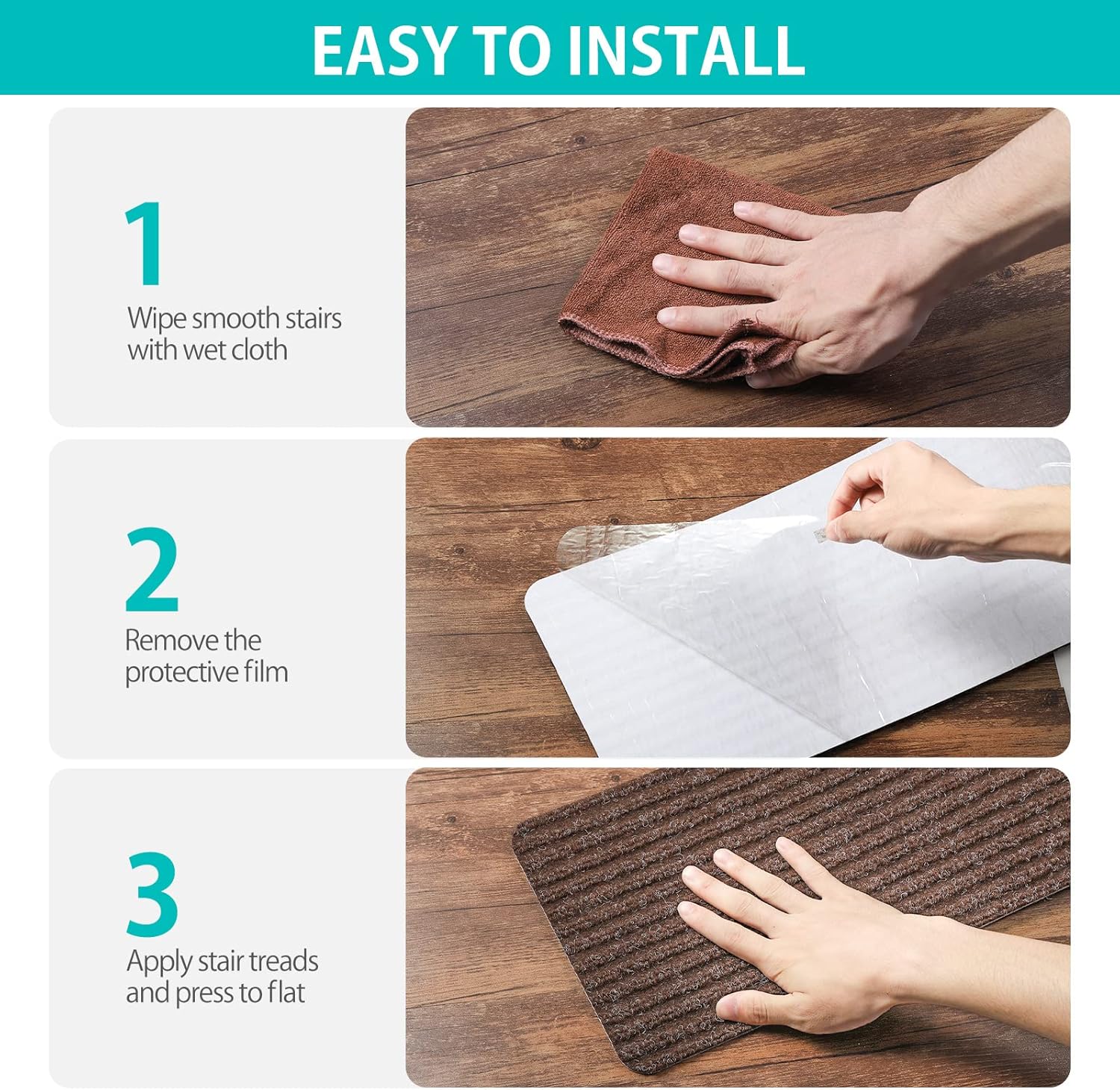 EASY TO INSTALL

1
Wipe smooth stairs with wet cloth

2
Remove the protective film

3
Apply stair treads and press to flat