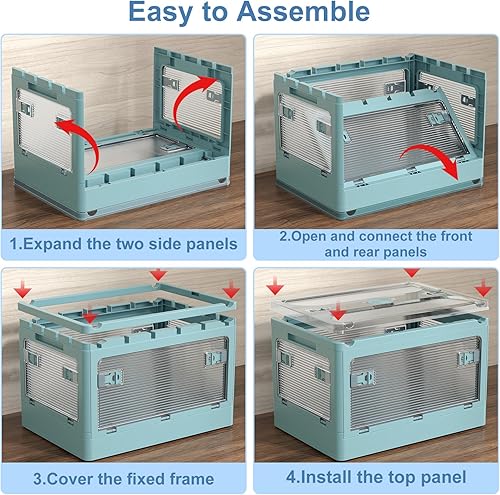 Easy to Assemble

1.Expand the two side panels

2.Open and connect the front and rear panels

3.Cover the fixed frame

4.Install the top panel