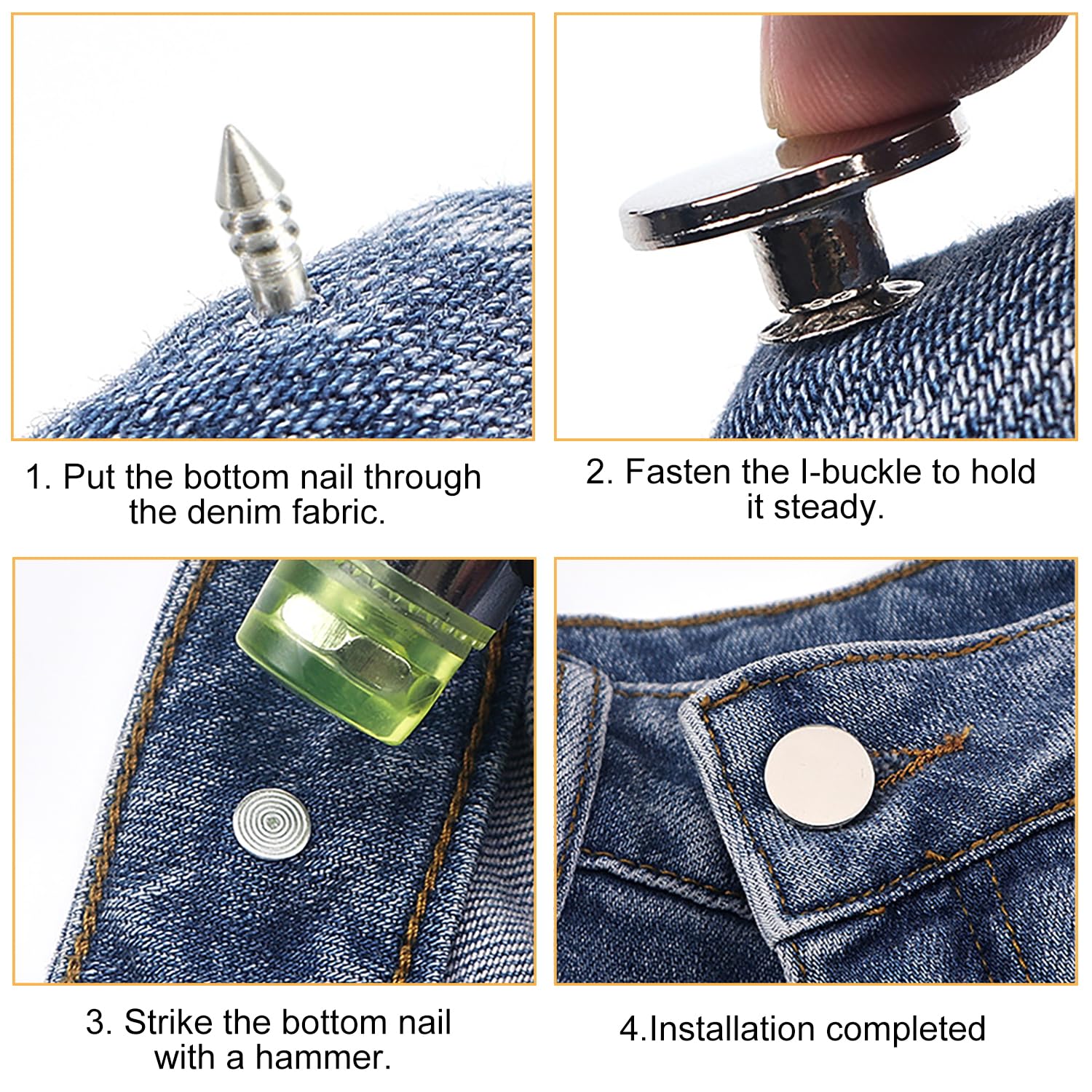 1. Put the bottom nail through the denim fabric.

2. Fasten the I-buckle to hold it steady.

3. Strike the bottom nail with a hammer.

4.Installation completed