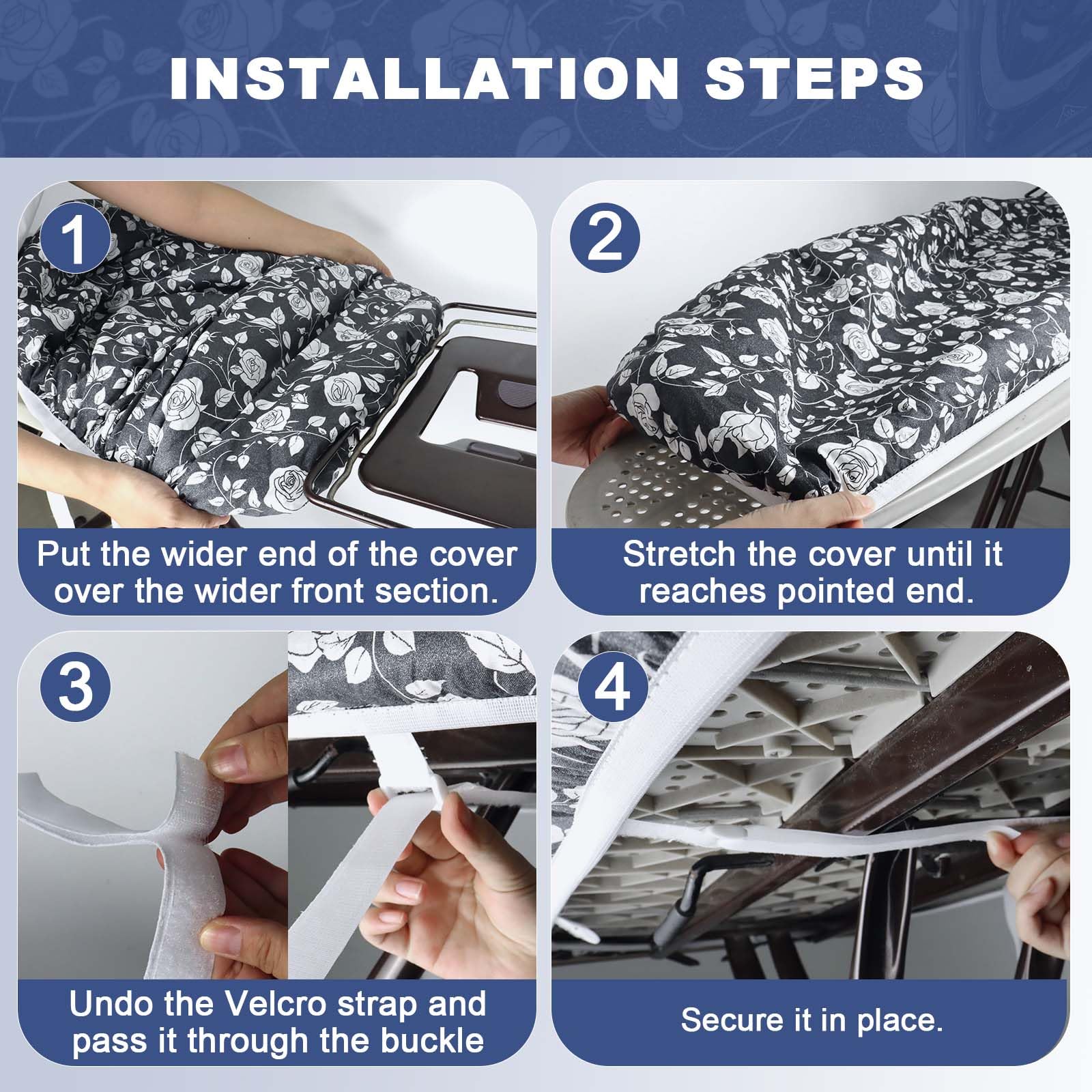 INSTALLATION STEPS

1

Put the wider end of the cover over the wider front section.

2

Stretch the cover until it reaches pointed end.

3

Undo the Velcro strap and pass it through the buckle

4

Secure it in place.