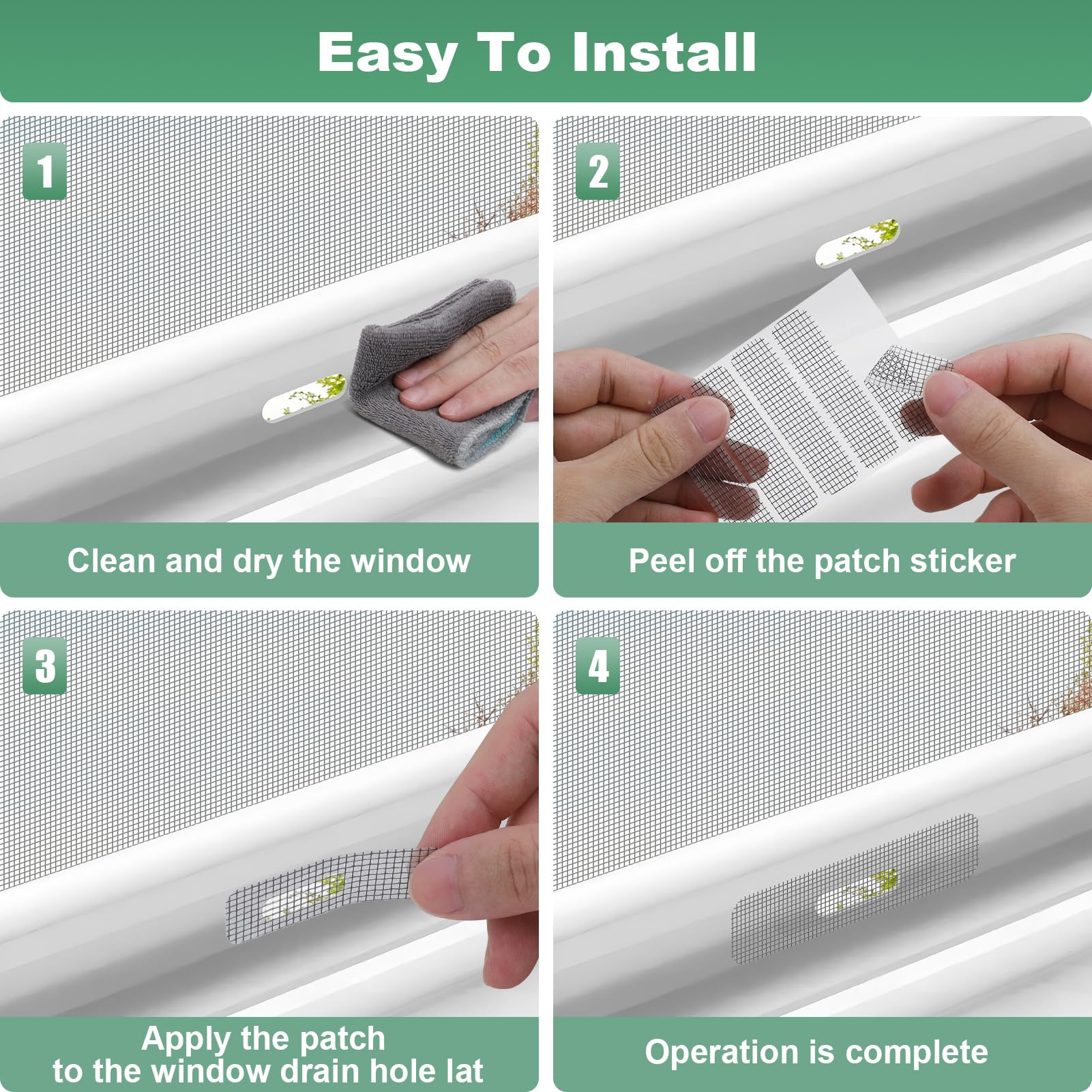 Easy To Install

1

Clean and dry the window

2

Peel off the patch sticker

3

Apply the patch
to the window drain hole lat

4

Operation is complete