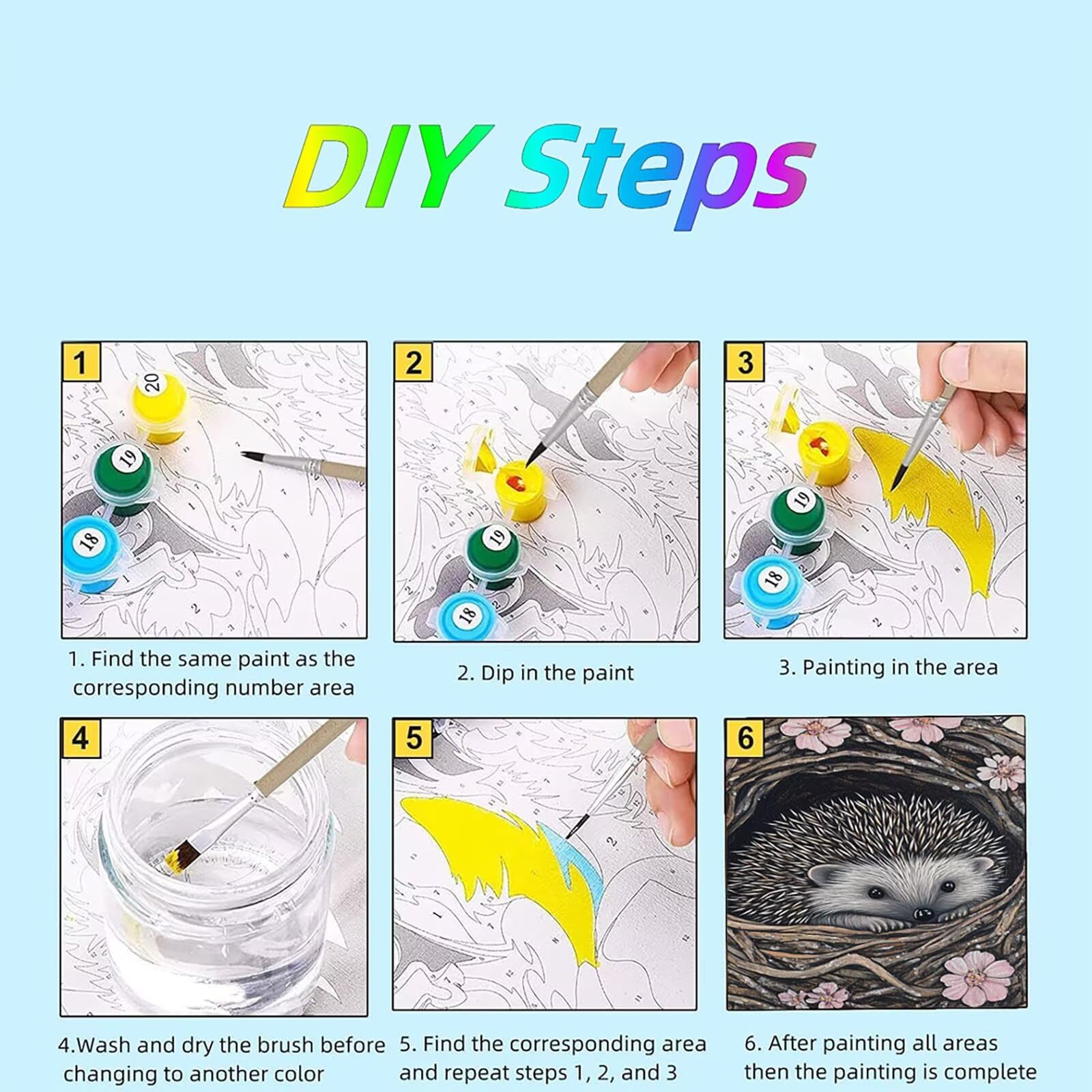 DIY Steps

1

20

19

18

1. Find the same paint as the corresponding number area

2

19

18

2. Dip in the paint

3

19

18

3. Painting in the area

4

4.Wash and dry the brush before changing to another color

5

5. Find the corresponding area and repeat steps 1, 2, and 3

6

6. After painting all areas then the painting is complete