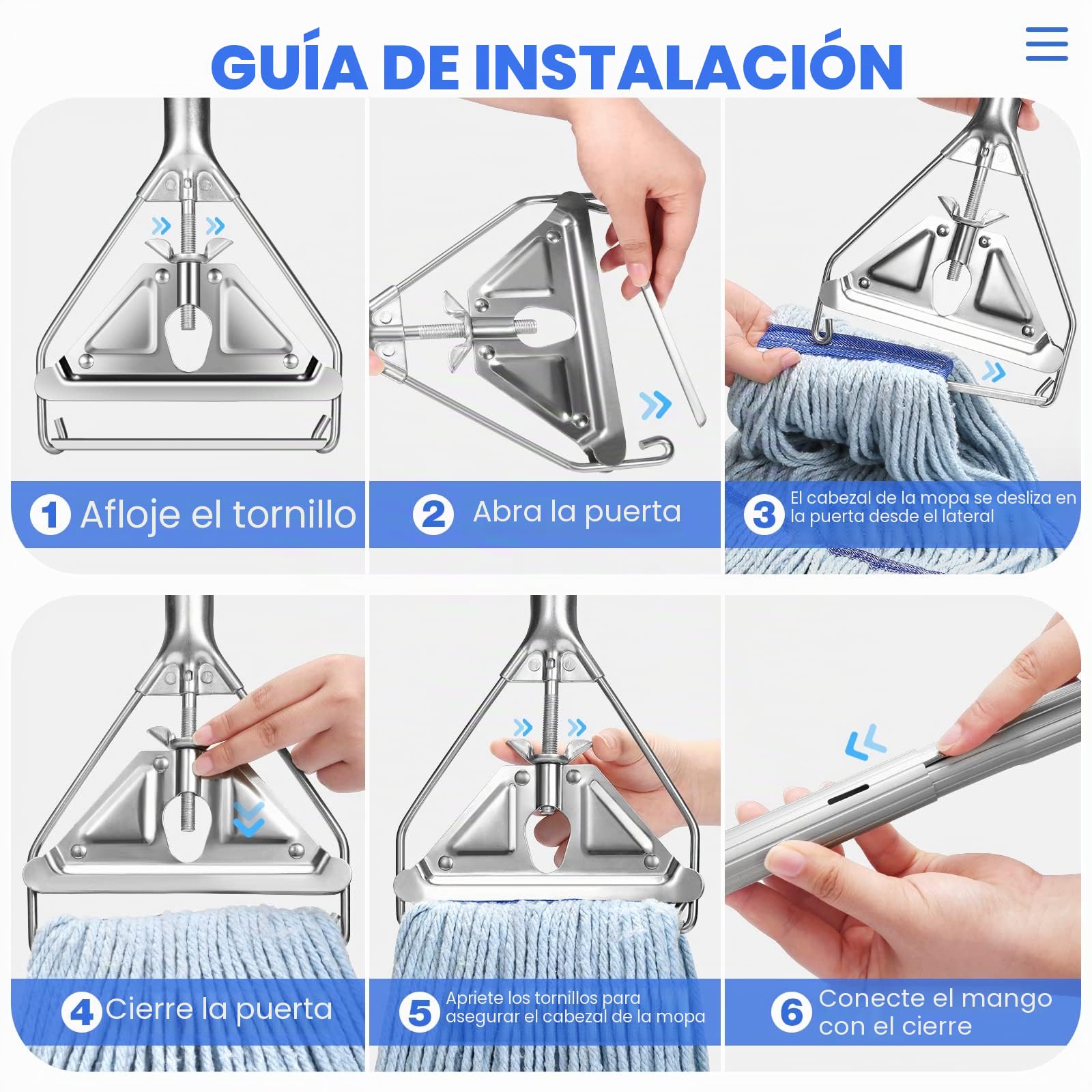 GUÍA DE INSTALACIÓN

1 Afloje el tornillo

2 Abra la puerta

3 El cabezal de la mopa se desliza en la puerta desde el lateral

4 Cierre la puerta

5 Apriete los tornillos para asegurar el cabezal de la mopa

6 Conecte el mango con el cierre