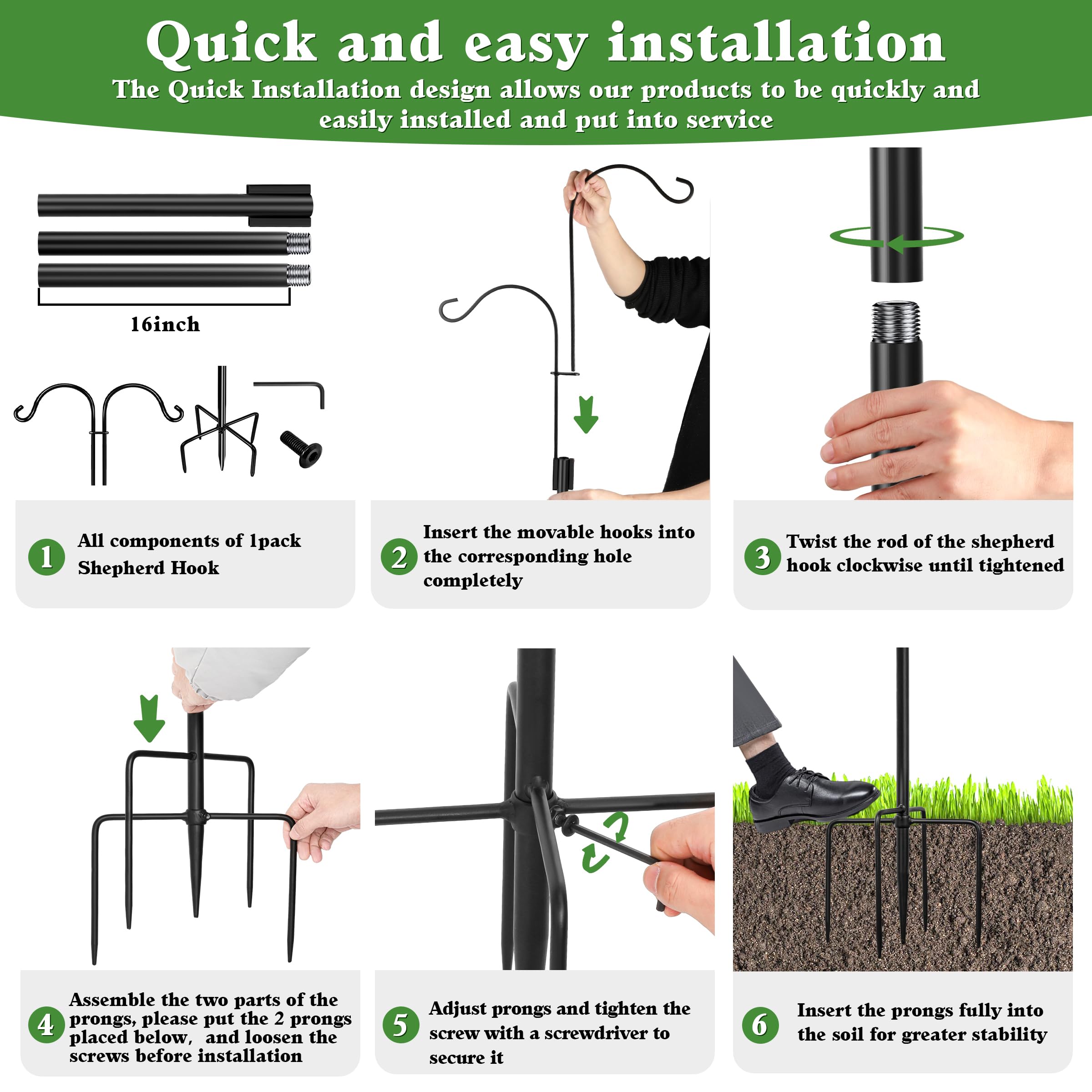 Quick and easy installation
The Quick Installation design allows our products to be quickly and easily installed and put into service

16inch

1 All components of 1pack Shepherd Hook

2 Insert the movable hooks into the corresponding hole completely

3 Twist the rod of the shepherd hook clockwise until tightened

4 Assemble the two parts of the prongs, please put the 2 prongs placed below, and loosen the screws before installation

5 Adjust prongs and tighten the screw with a screwdriver to secure it

6 Insert the prongs fully into the soil for greater stability