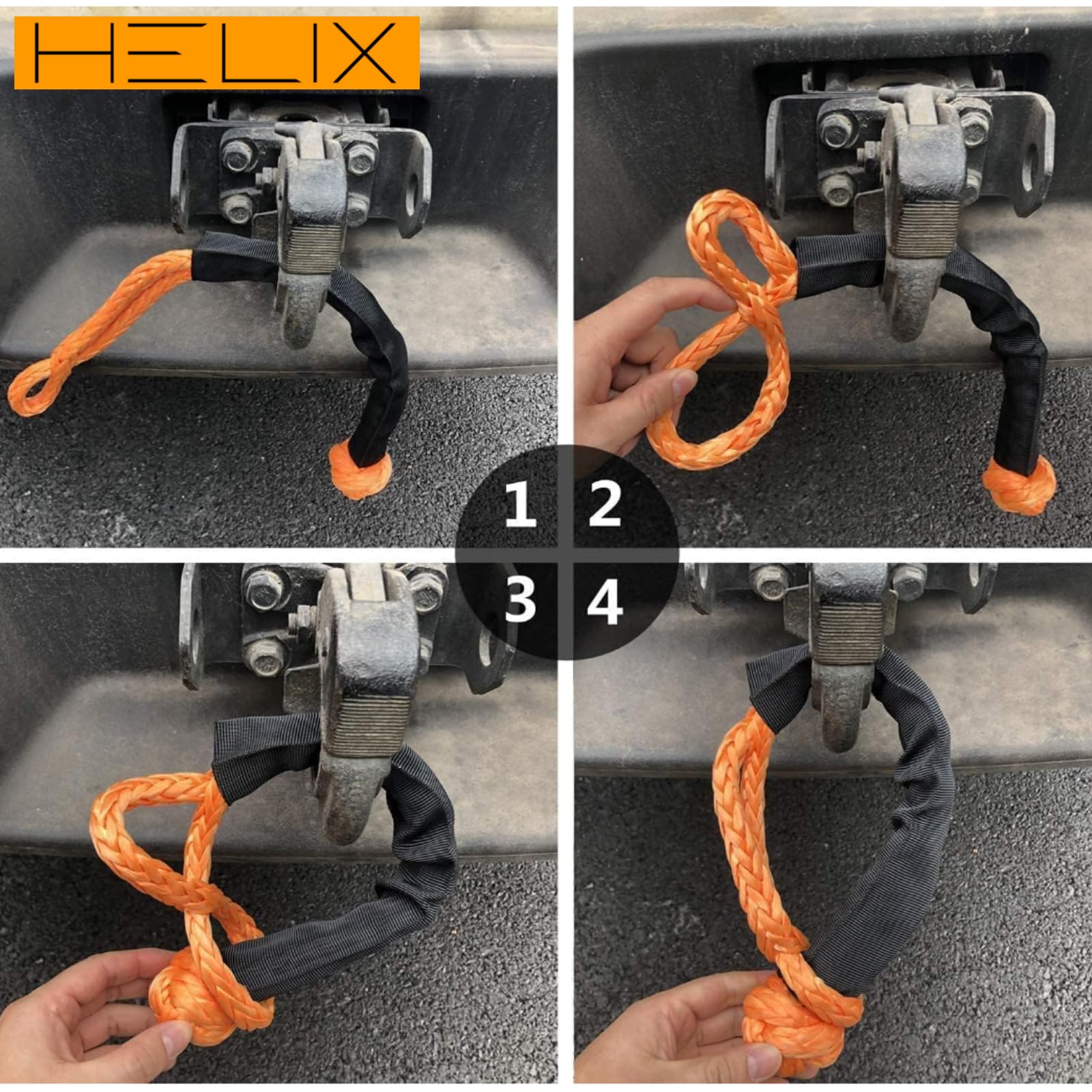 HELIX

1 2
3 4