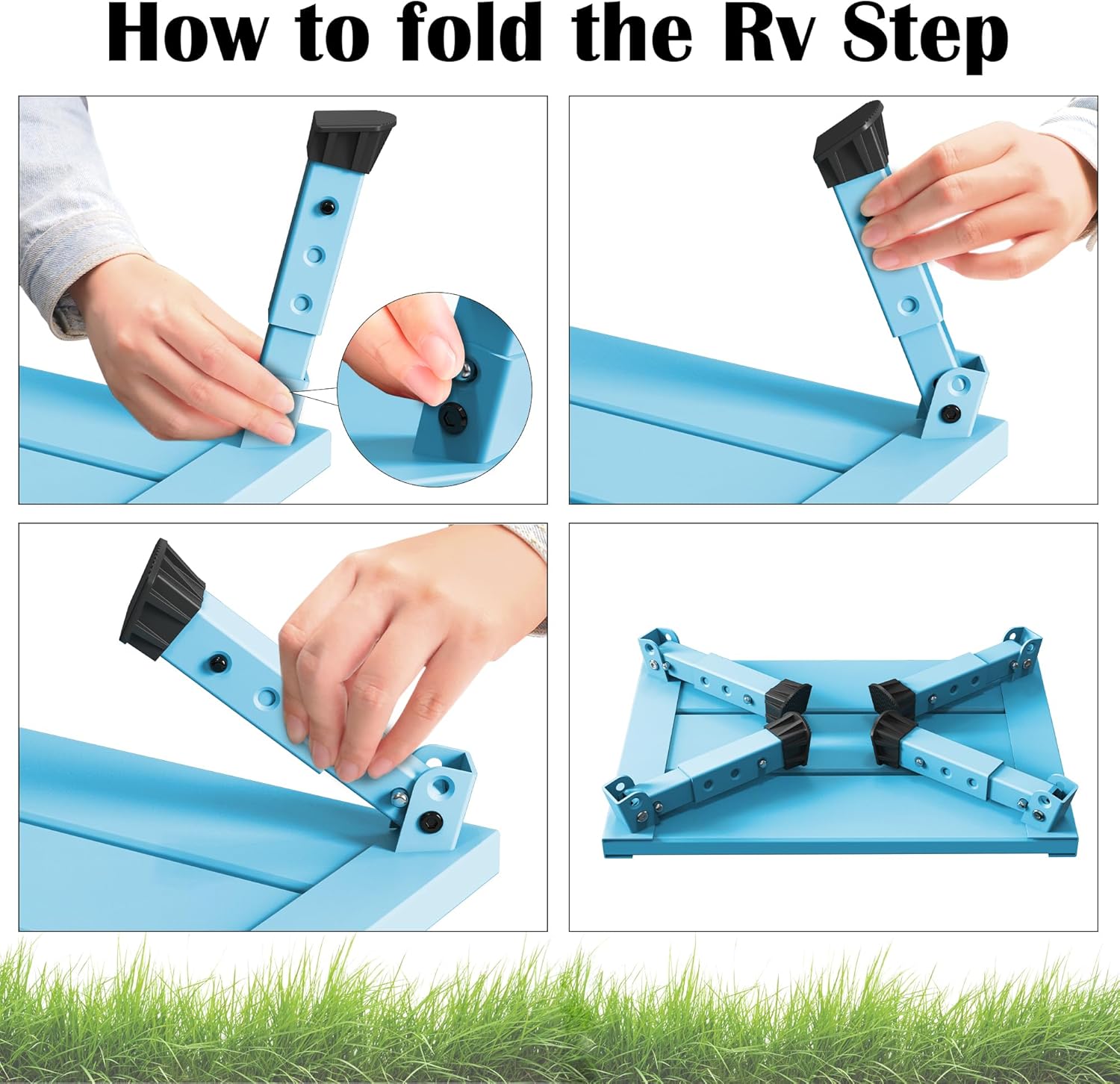 How to fold the Rv Step