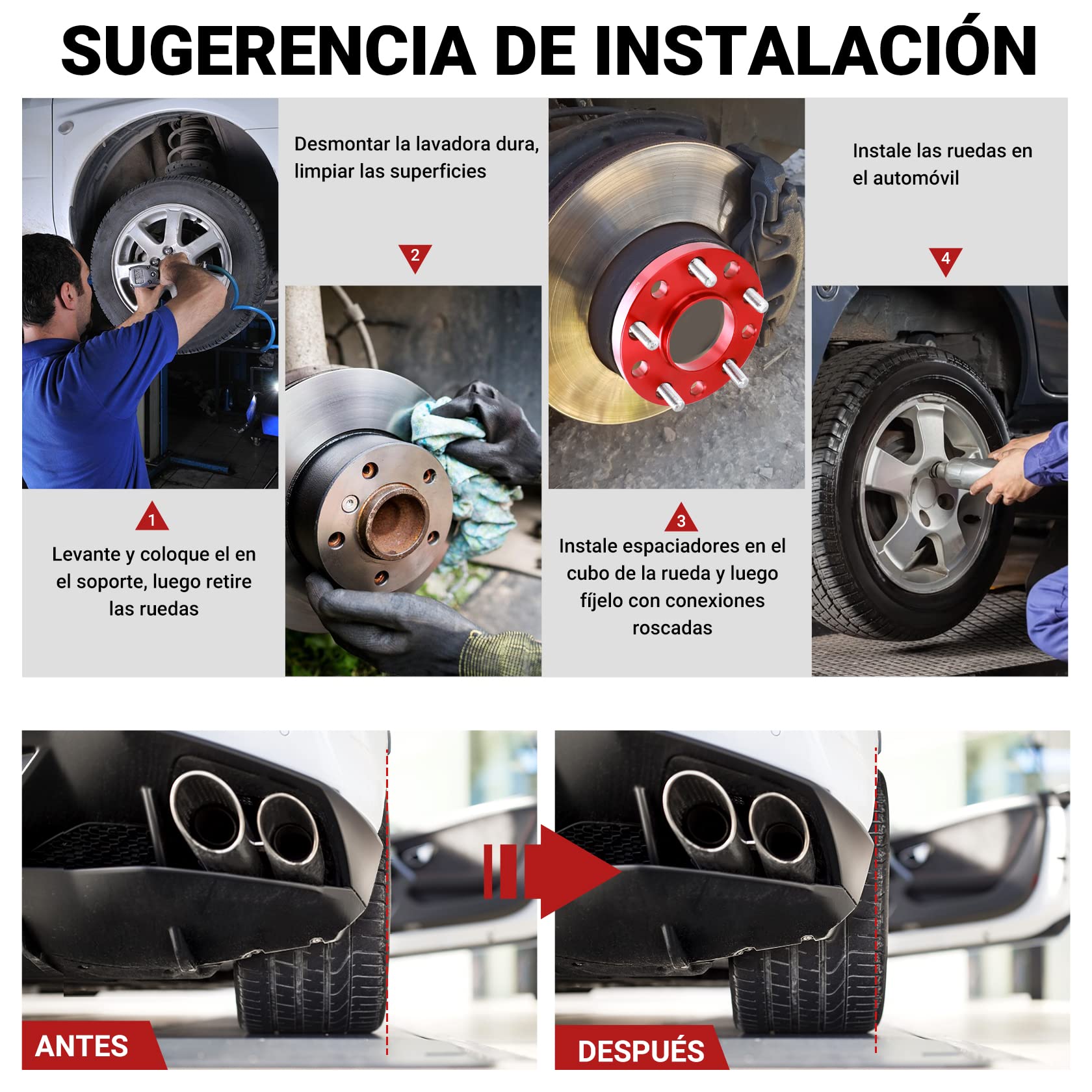 SUGERENCIA DE INSTALACIÓN

1
Levante y coloque el en el soporte, luego retire las ruedas

Desmontar la lavadora dura, limpiar las superficies
2

3
Instale espaciadores en el cubo de la rueda y luego fíjelo con conexiones roscadas

Instale las ruedas en el automóvil
4

ANTES

DESPUÉS