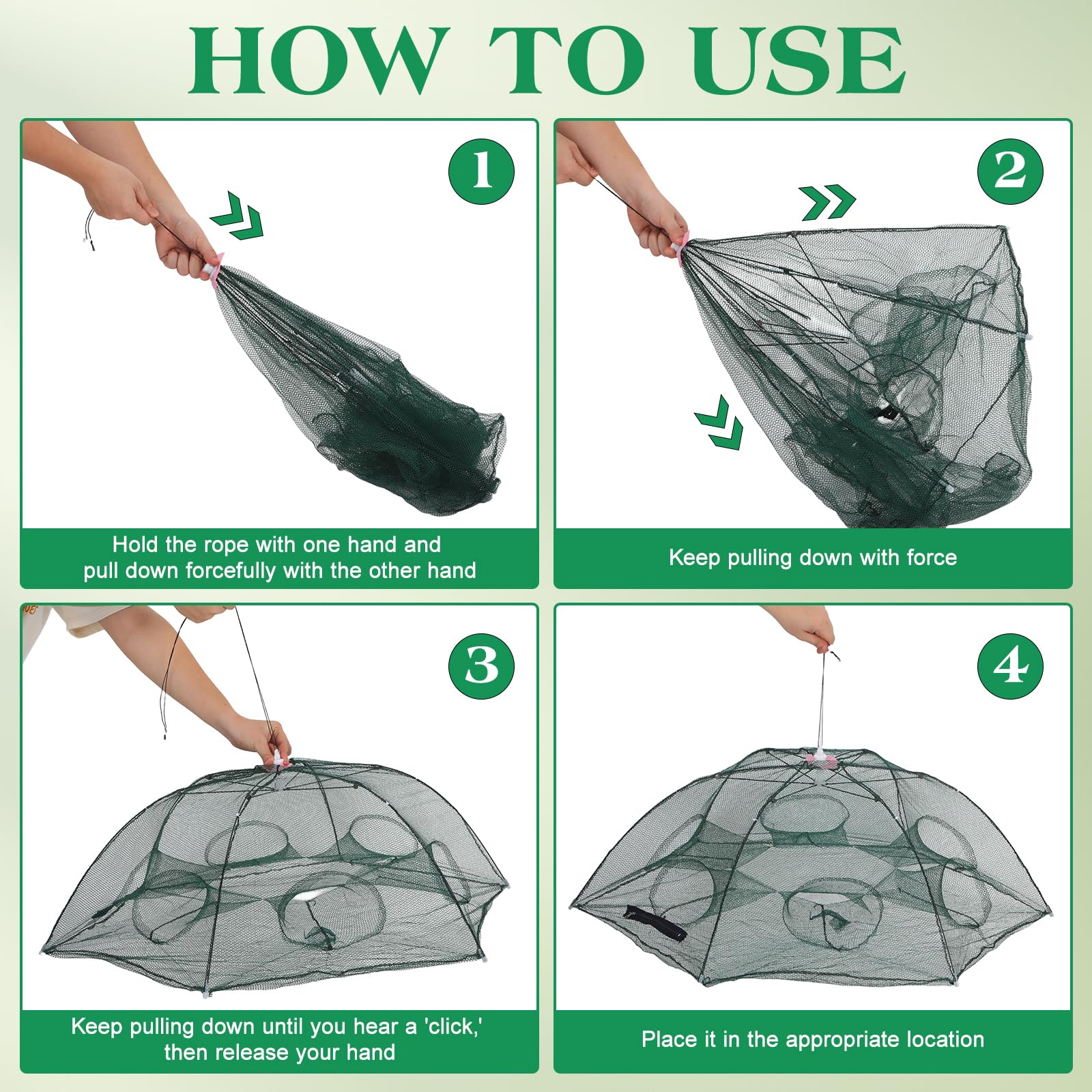 HOW TO USE

1

Hold the rope with one hand and pull down forcefully with the other hand

2

Keep pulling down with force

3

Keep pulling down until you hear a 'click,' then release your hand

4

Place it in the appropriate location