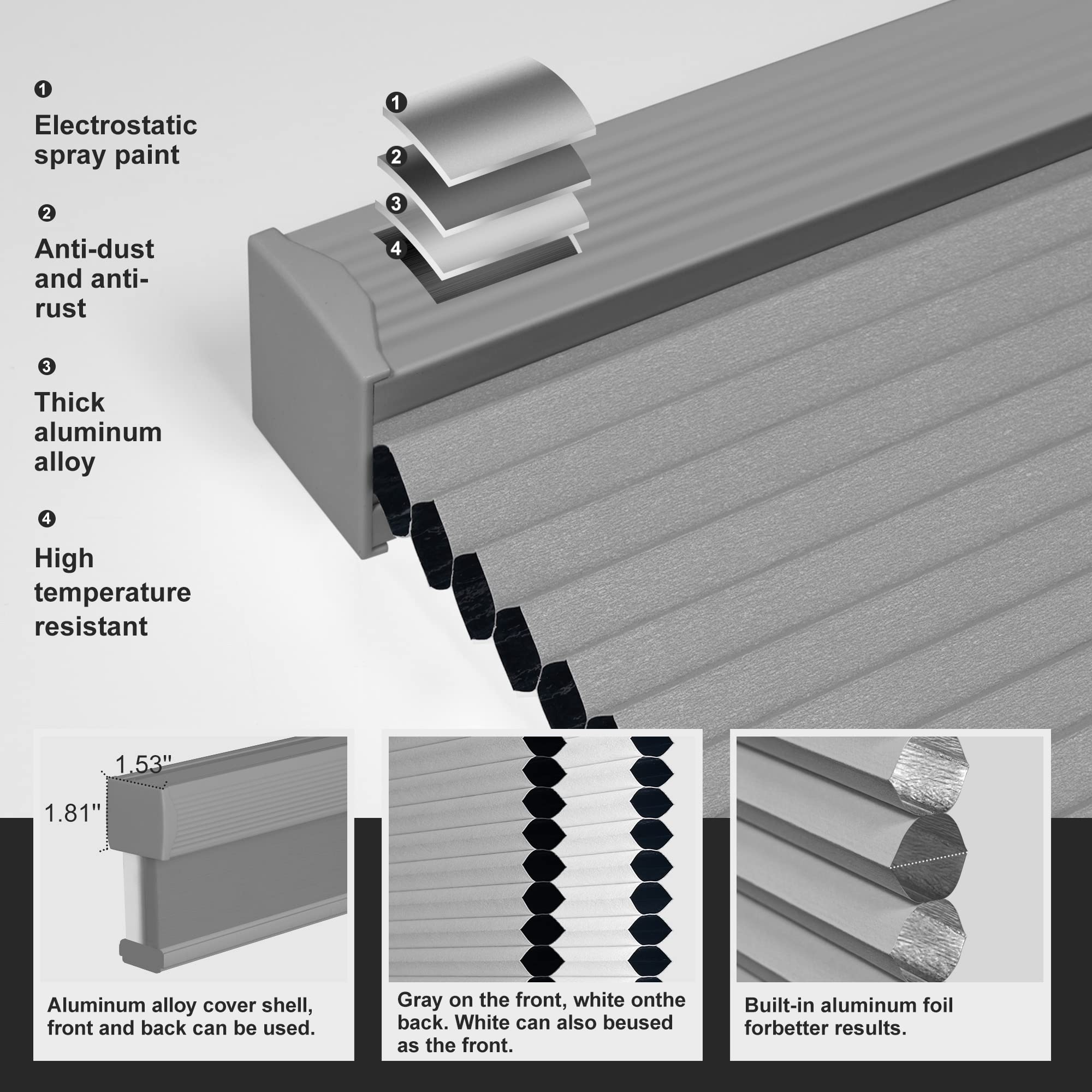 ❶
Electrostatic spray paint

❷
Anti-dust and anti-rust

❸
Thick aluminum alloy

❹
High temperature resistant

1
2
3
4

1.53"
1.81"

Aluminum alloy cover shell, front and back can be used.

Gray on the front, white onthe back. White can also beused as the front.

Built-in aluminum foil forbetter results.