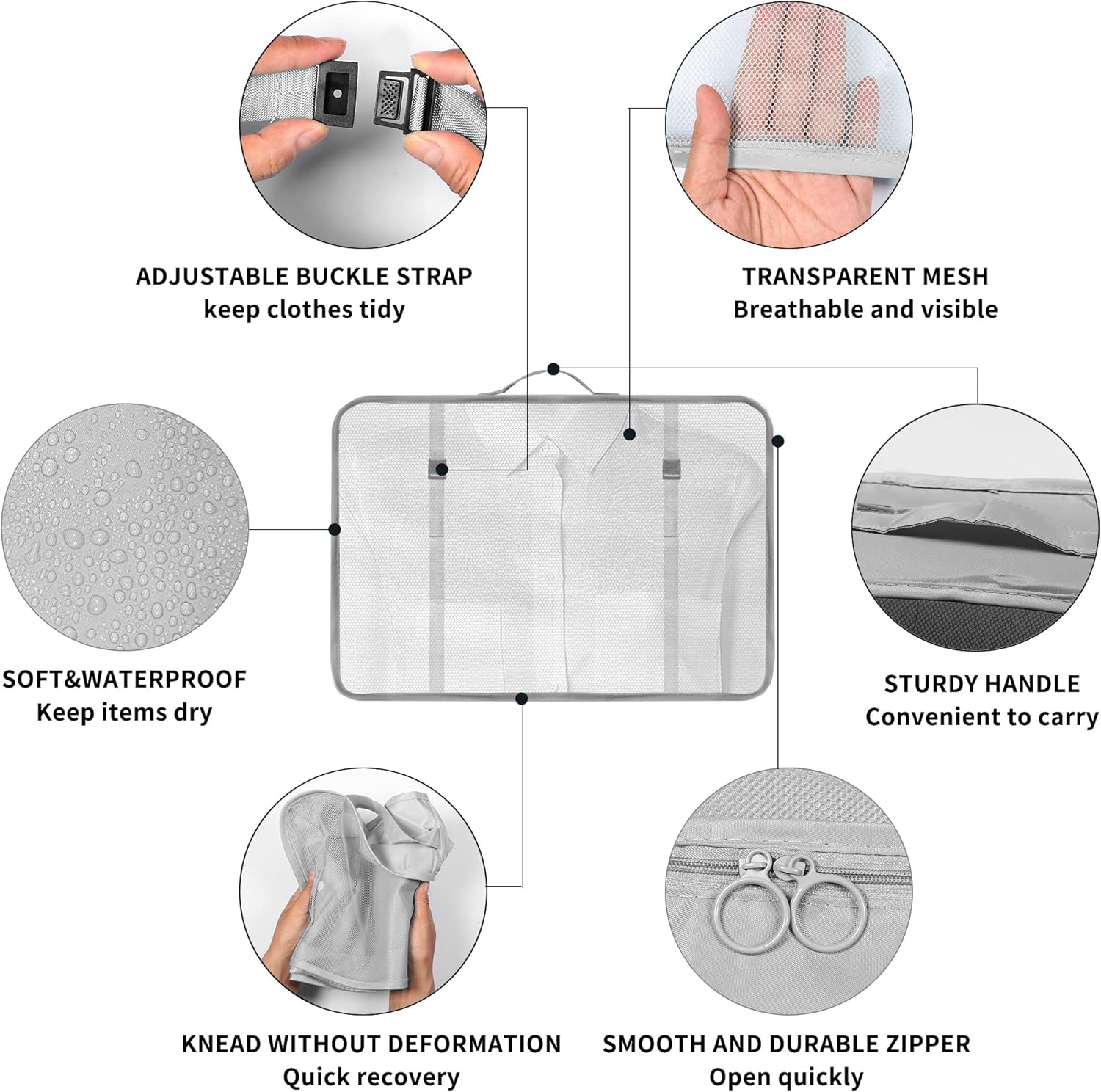 ADJUSTABLE BUCKLE STRAP
keep clothes tidy

TRANSPARENT MESH
Breathable and visible

SOFT&WATERPROOF
Keep items dry

STURDY HANDLE
Convenient to carry

KNEAD WITHOUT DEFORMATION
Quick recovery

SMOOTH AND DURABLE ZIPPER
Open quickly