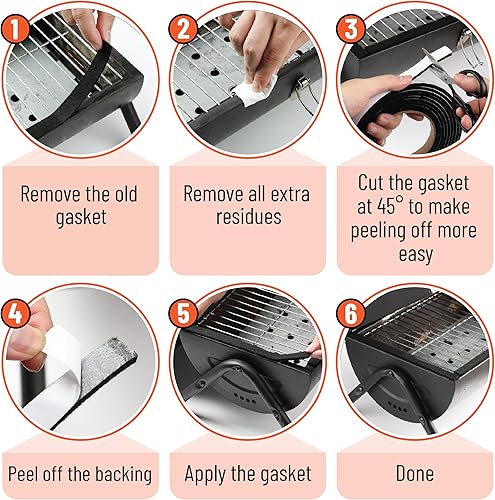 1

Remove the old gasket

2

Remove all extra residues

3

Cut the gasket at 45° to make peeling off more easy

4

Peel off the backing

5

Apply the gasket

6

Done