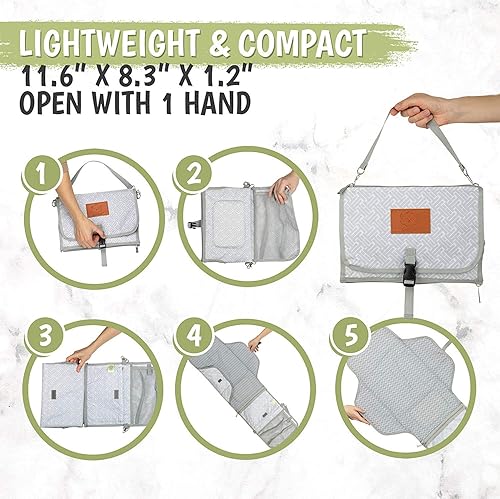 LIGHTWEIGHT & COMPACT
11.6" X 8.3" X 1.2"
OPEN WITH 1 HAND

1

2

3

4

5