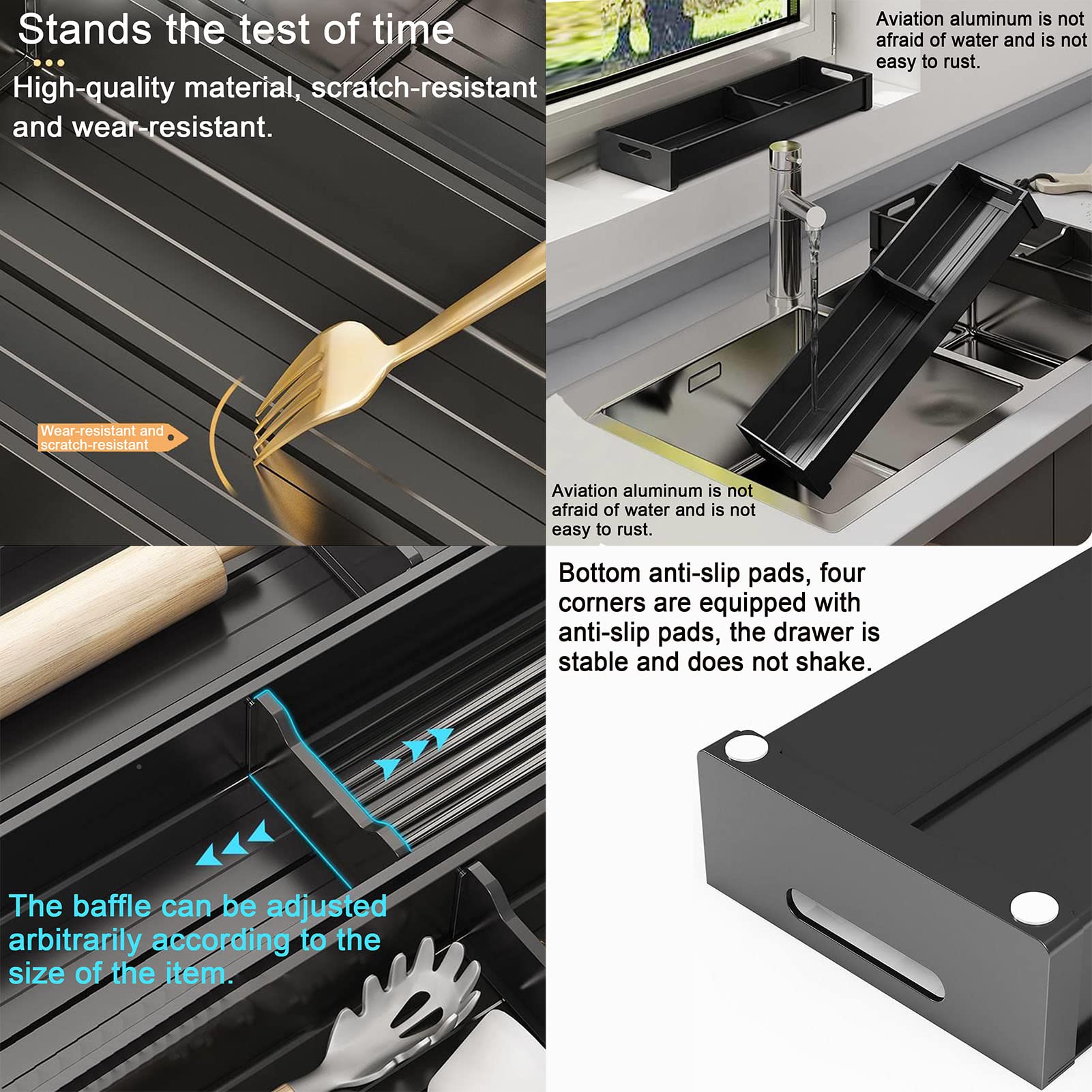 Stands the test of time

High-quality material, scratch-resistant and wear-resistant.

Wear-resistant and scratch-resistant

Aviation aluminum is not afraid of water and is not easy to rust.

Aviation aluminum is not afraid of water and is not easy to rust.

The baffle can be adjusted arbitrarily according to the size of the item.

Bottom anti-slip pads, four corners are equipped with anti-slip pads, the drawer is stable and does not shake.