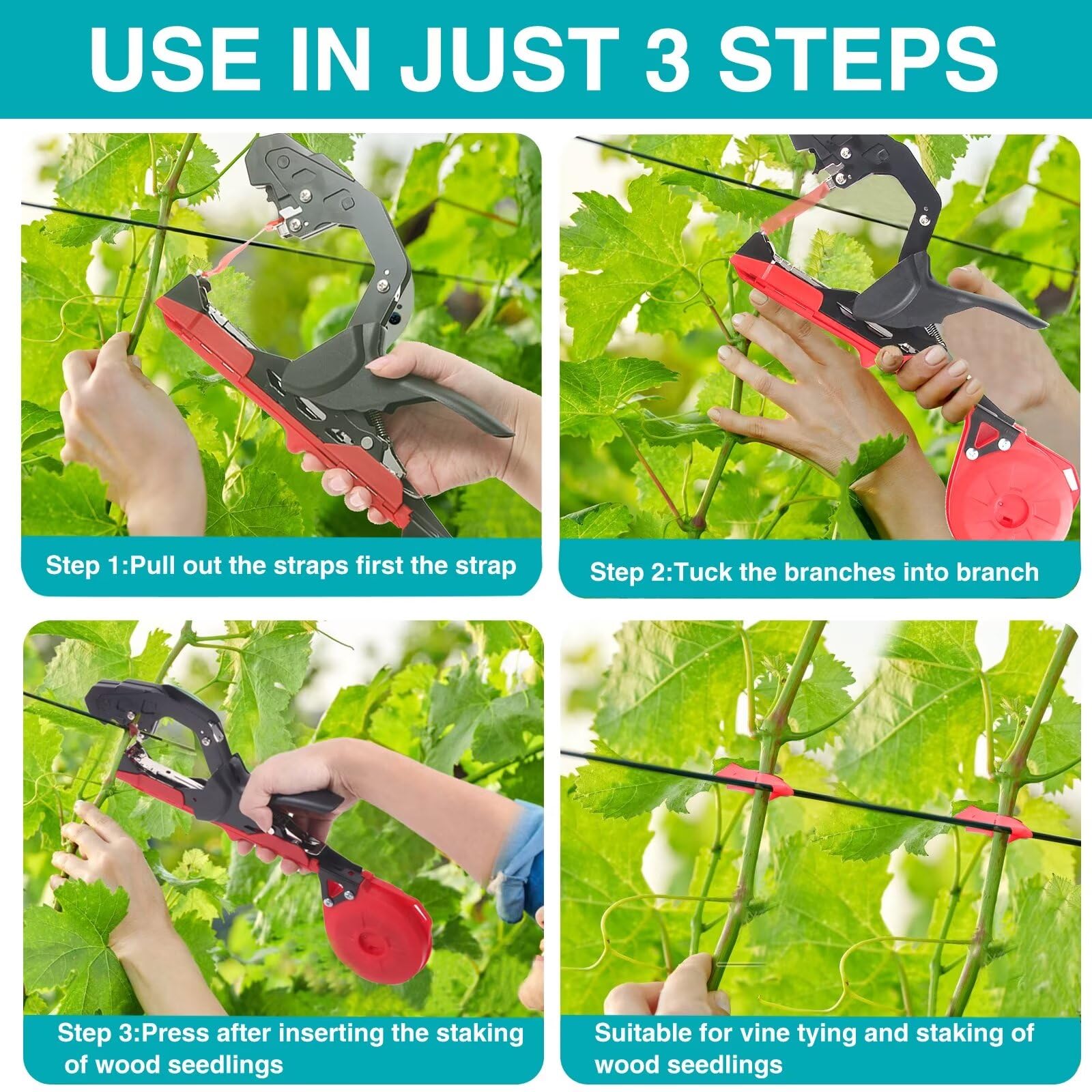 USE IN JUST 3 STEPS

Step 1:Pull out the straps first the strap

Step 2:Tuck the branches into branch

Step 3:Press after inserting the staking of wood seedlings

Suitable for vine tying and staking of wood seedlings