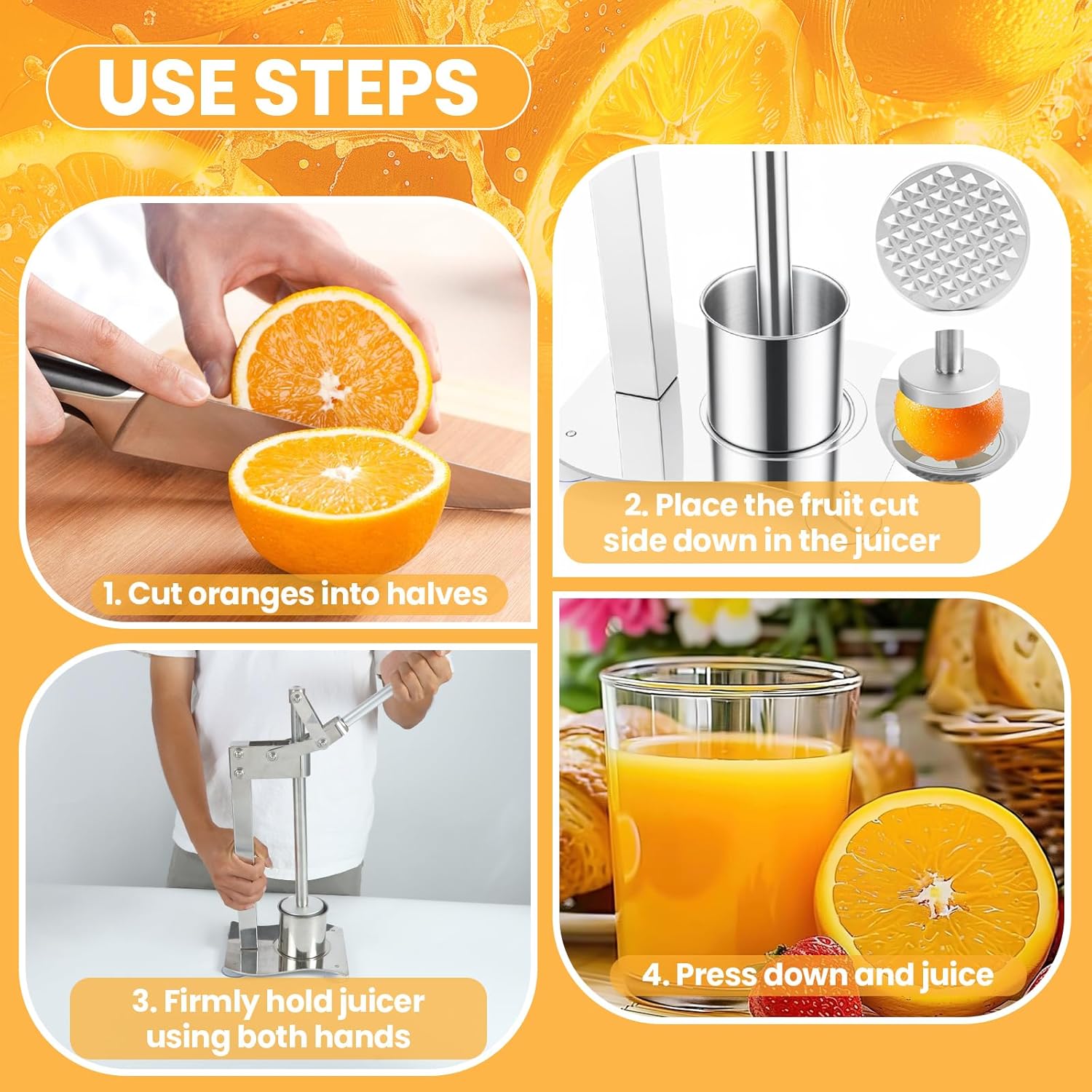 USE STEPS

1. Cut oranges into halves

2. Place the fruit cut side down in the juicer

3. Firmly hold juicer using both hands

4. Press down and juice