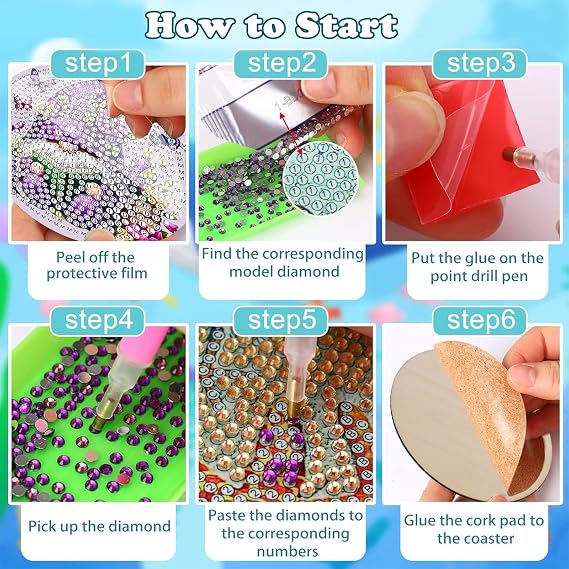 How to Start

step1

Peel off the protective film

step2

Find the corresponding model diamond

step3

Put the glue on the point drill pen

step4

Pick up the diamond

step5

Paste the diamonds to the corresponding numbers

step6

Glue the cork pad to the coaster