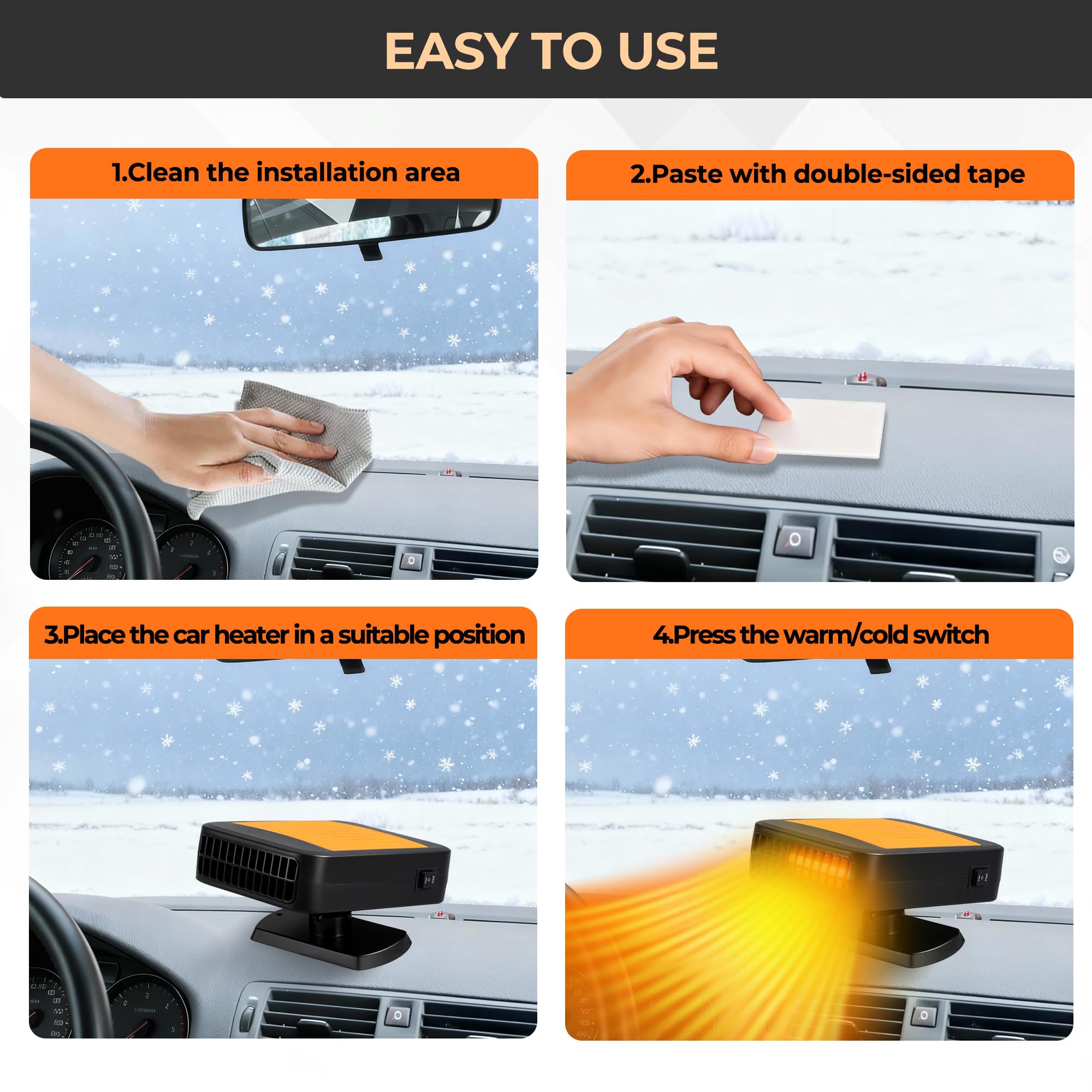 EASY TO USE

1.Clean the installation area

2.Paste with double-sided tape

3.Place the car heater in a suitable position

4.Press the warm/cold switch