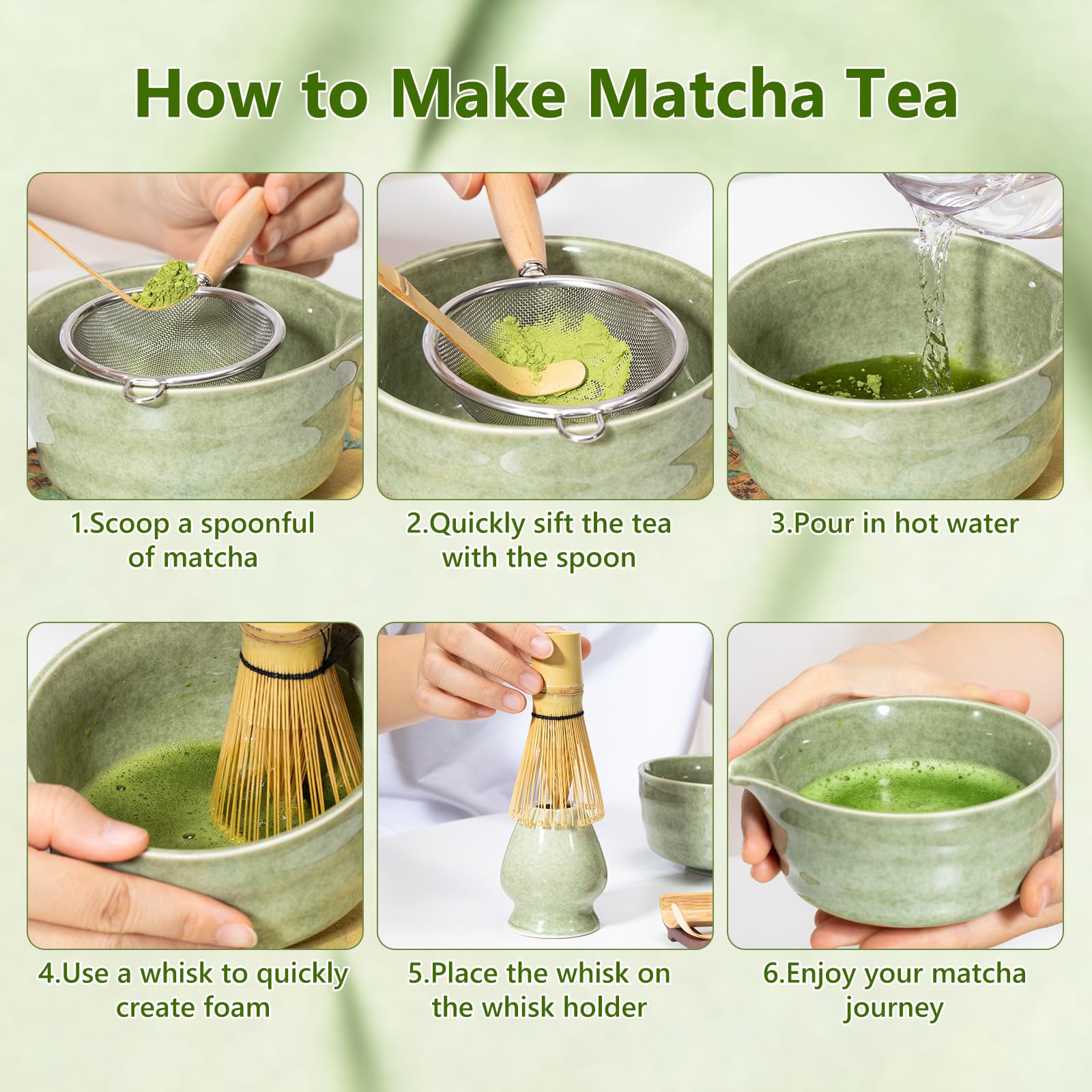 How to Make Matcha Tea

1.Scoop a spoonful of matcha

2.Quickly sift the tea with the spoon

3.Pour in hot water

4.Use a whisk to quickly create foam

5.Place the whisk on the whisk holder

6.Enjoy your matcha journey