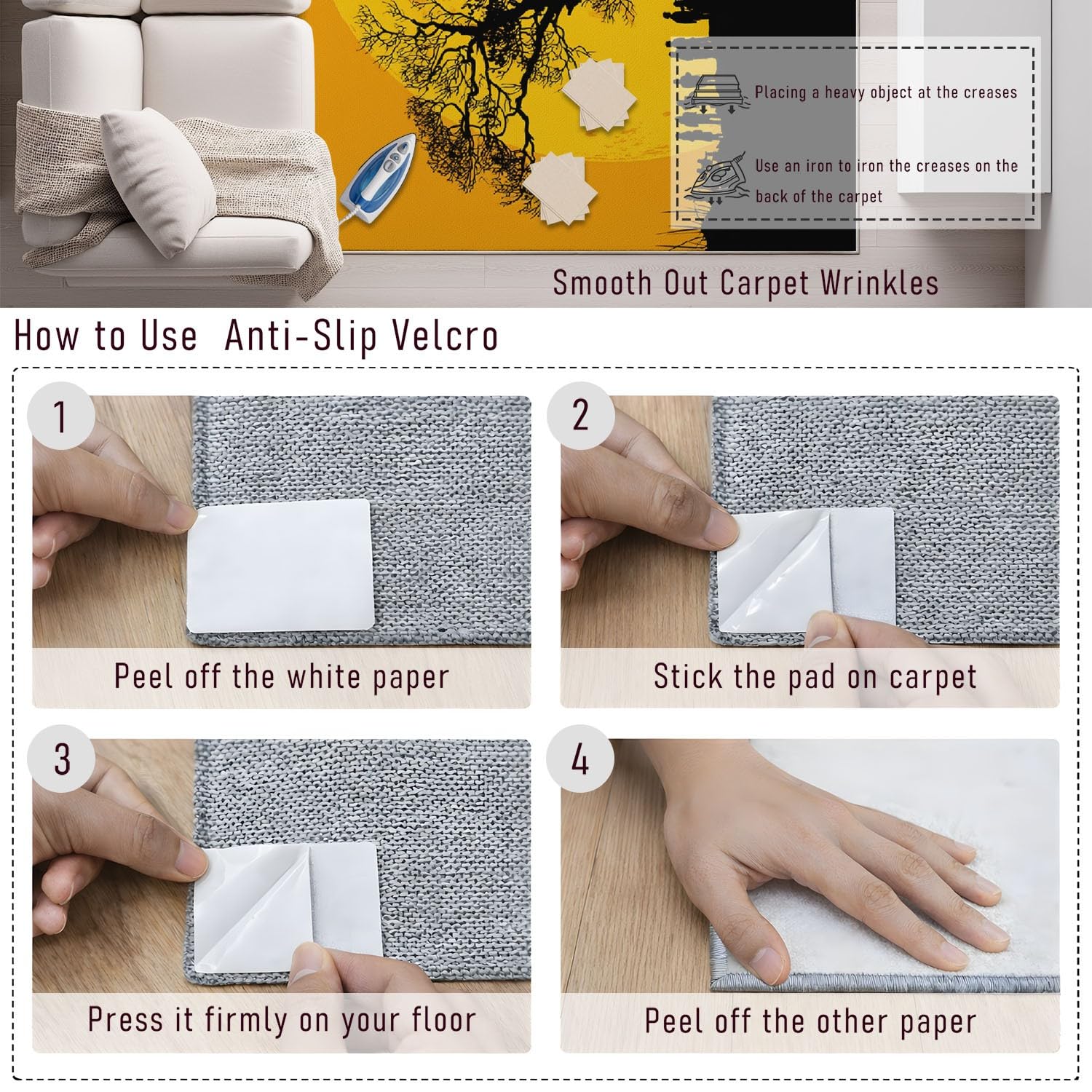 Placing a heavy object at the creases

Use an iron to iron the creases on the back of the carpet

Smooth Out Carpet Wrinkles

How to Use Anti-Slip Velcro

1

Peel off the white paper

2

Stick the pad on carpet

3

Press it firmly on your floor

4

Peel off the other paper