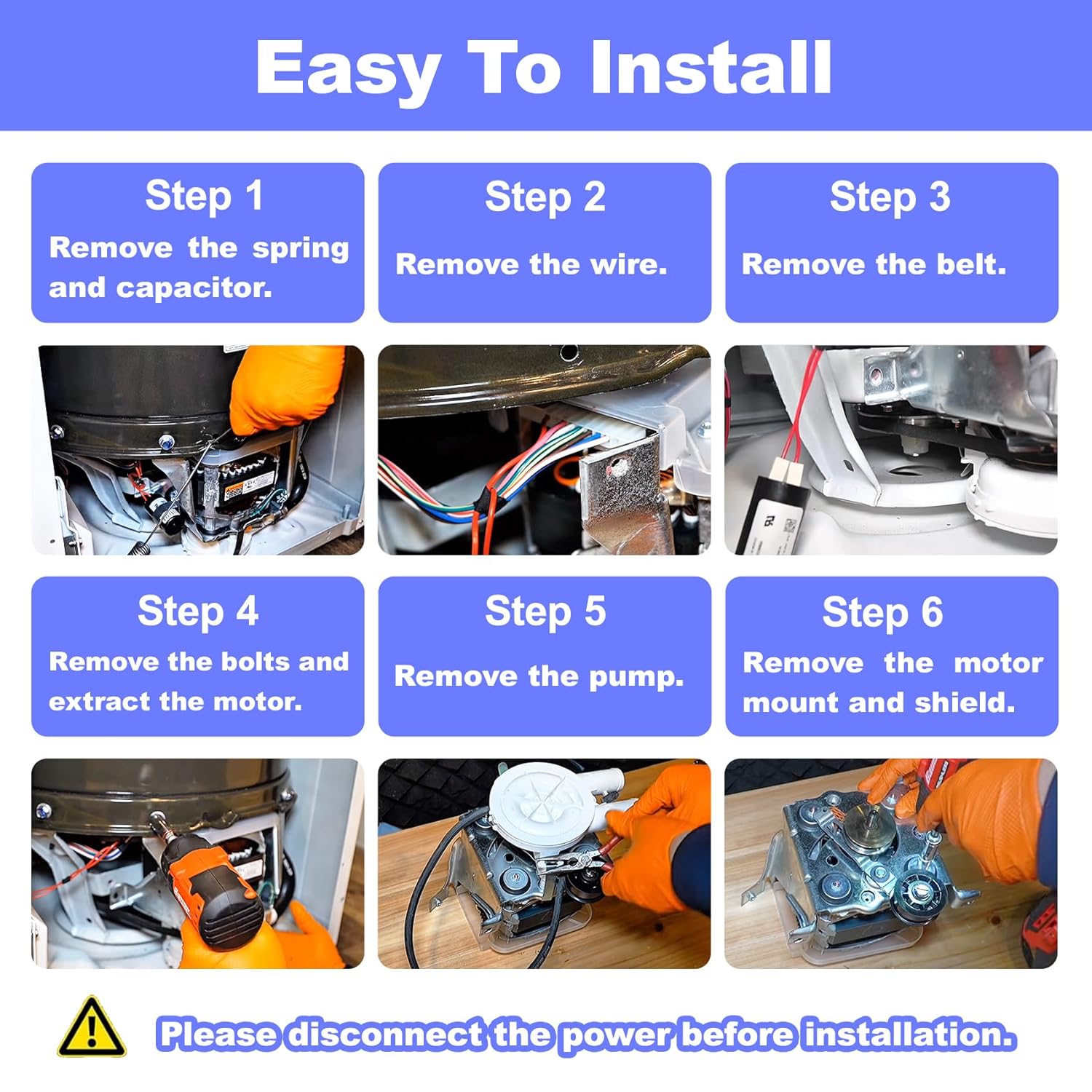 Easy To Install

Step 1
Remove the spring and capacitor.

Step 2
Remove the wire.

Step 3
Remove the belt.

Step 4
Remove the bolts and extract the motor.

Step 5
Remove the pump.

Step 6
Remove the motor mount and shield.

Please disconnect the power before installation.