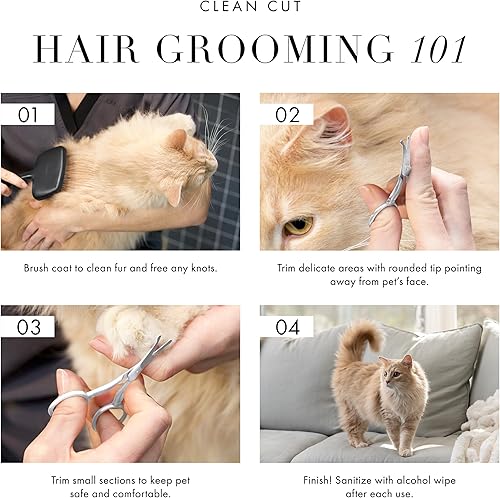 CLEAN CUT

HAIR GROOMING 101

01

Brush coat to clean fur and free any knots.

02

Trim delicate areas with rounded tip pointing away from pet's face.

03

Trim small sections to keep pet safe and comfortable.

04

Finish! Sanitize with alcohol wipe after each use.