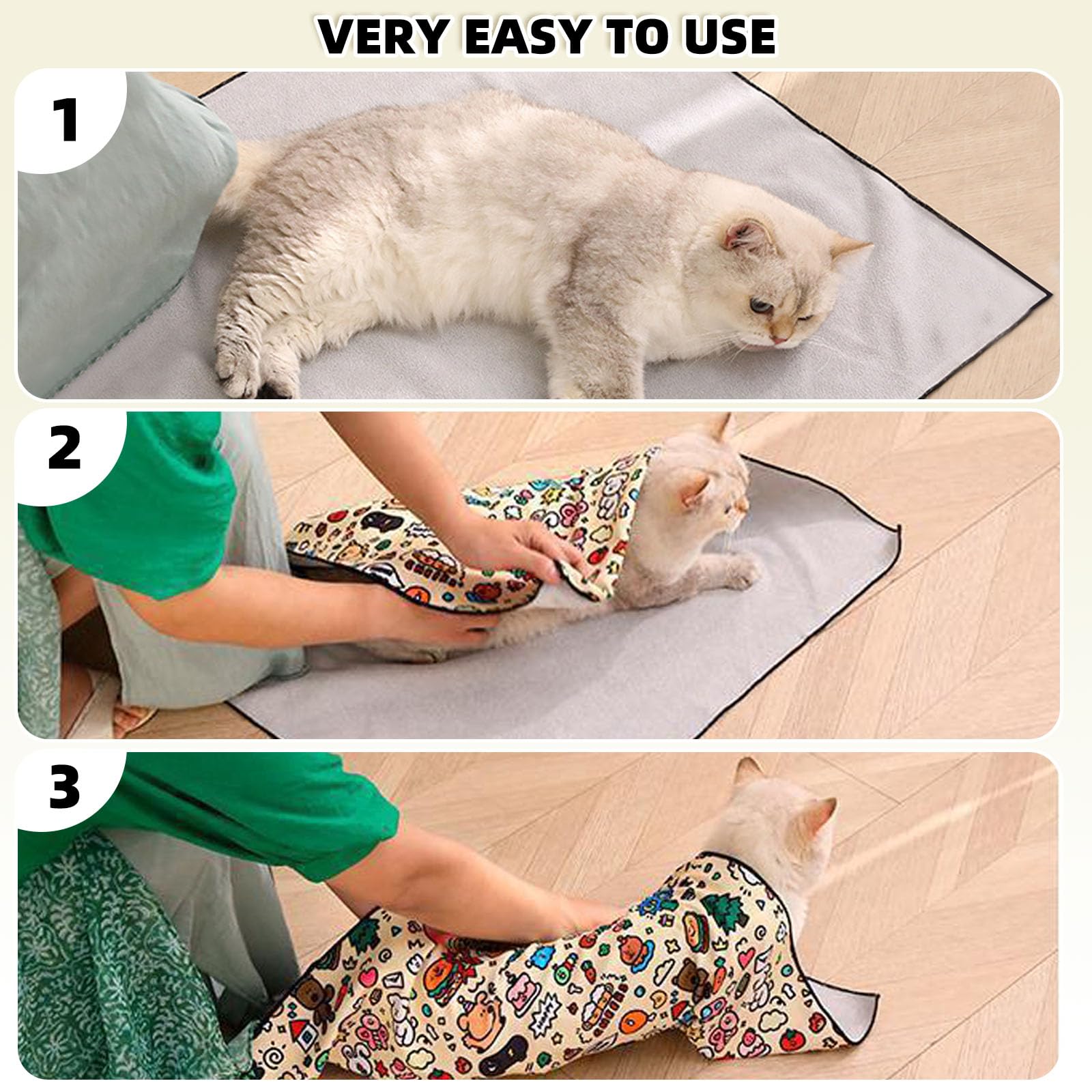 VERY EASY TO USE

1

2

3