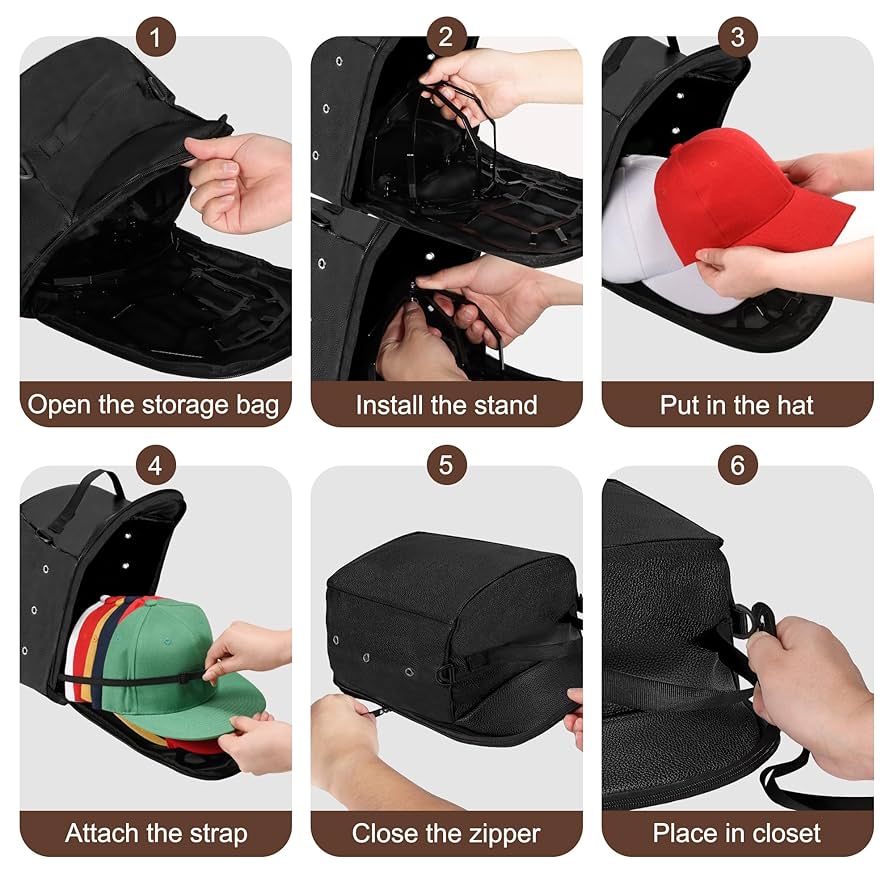 1
Open the storage bag

2
Install the stand

3
Put in the hat

4
Attach the strap

5
Close the zipper

6
Place in closet