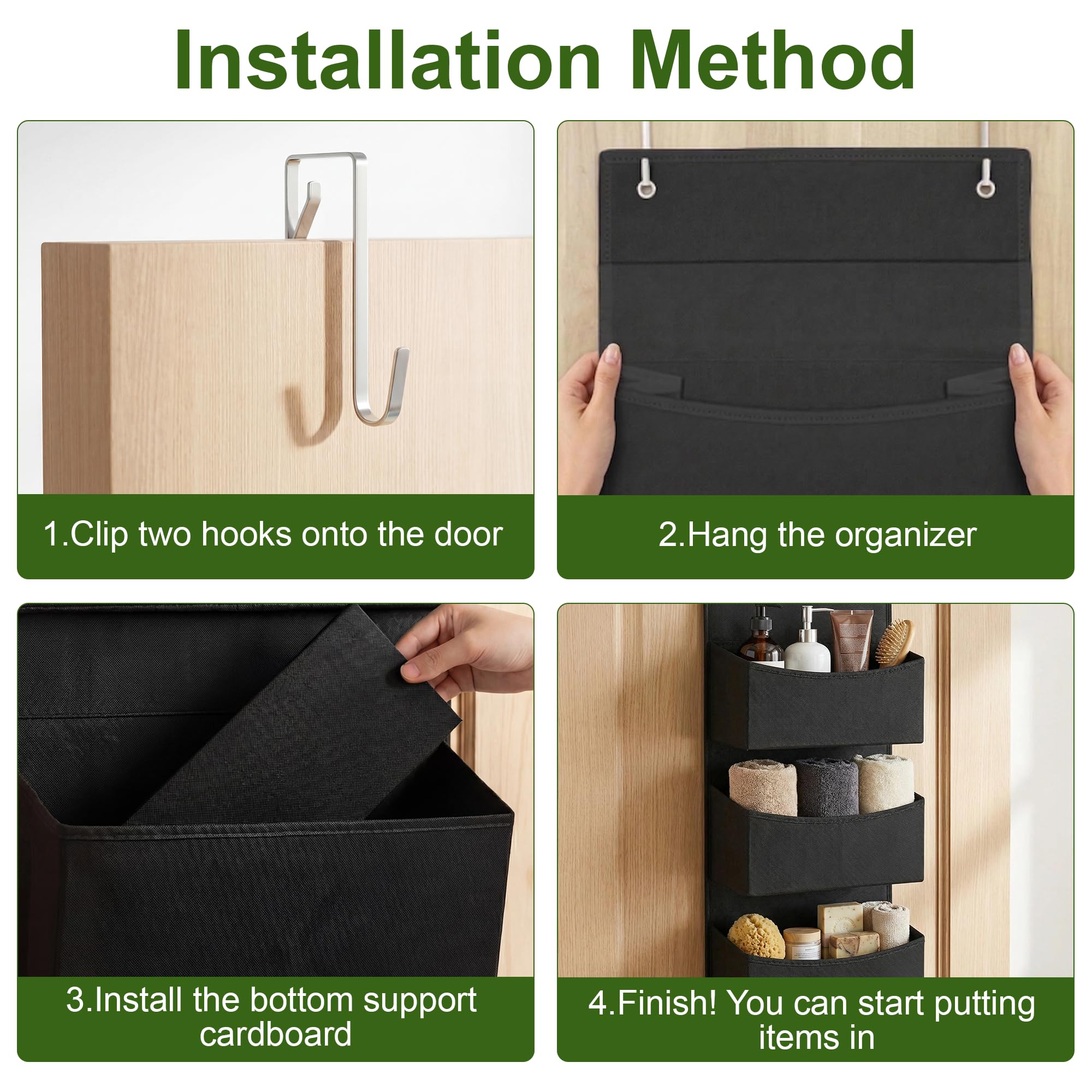 Installation Method

1.Clip two hooks onto the door

2.Hang the organizer

3.Install the bottom support cardboard

4.Finish! You can start putting items in