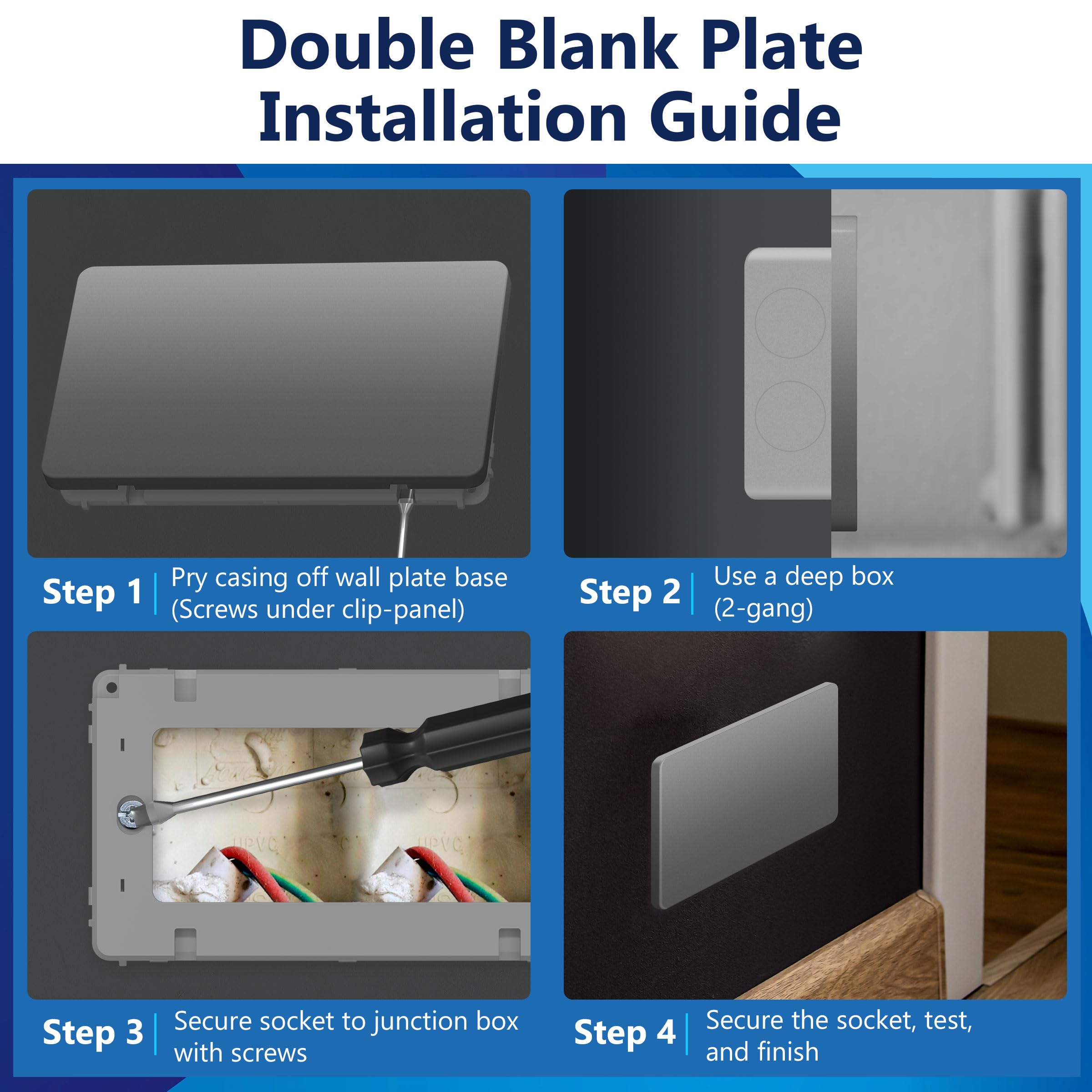 Double Blank Plate
Installation Guide

Step 1 | Pry casing off wall plate base (Screws under clip-panel)

Step 2 | Use a deep box (2-gang)

UPVC UPVC

Step 3 | Secure socket to junction box with screws

Step 4 | Secure the socket, test, and finish