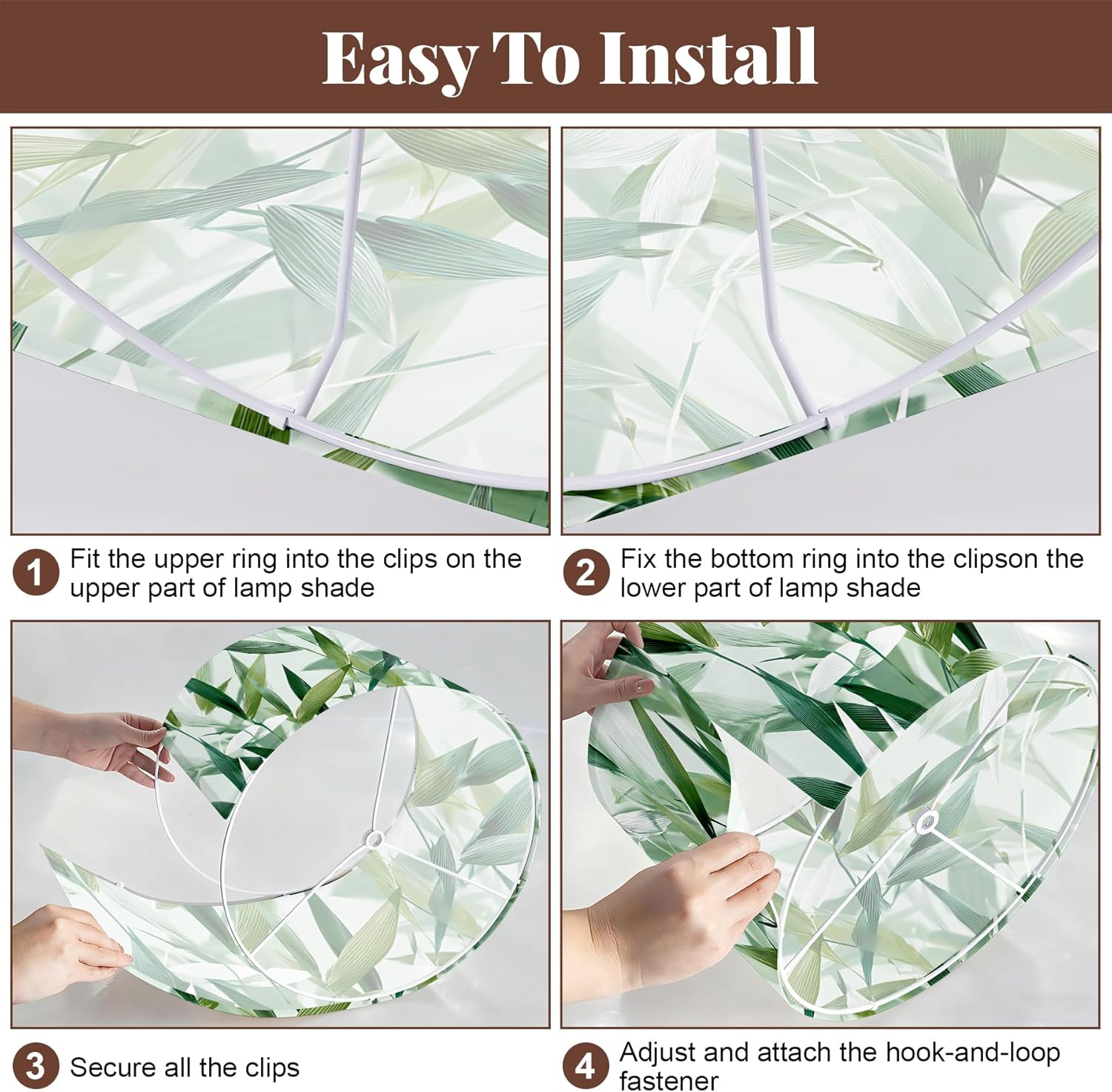 Easy To Install

1 Fit the upper ring into the clips on the upper part of lamp shade

2 Fix the bottom ring into the clipson the lower part of lamp shade

3 Secure all the clips

4 Adjust and attach the hook-and-loop fastener