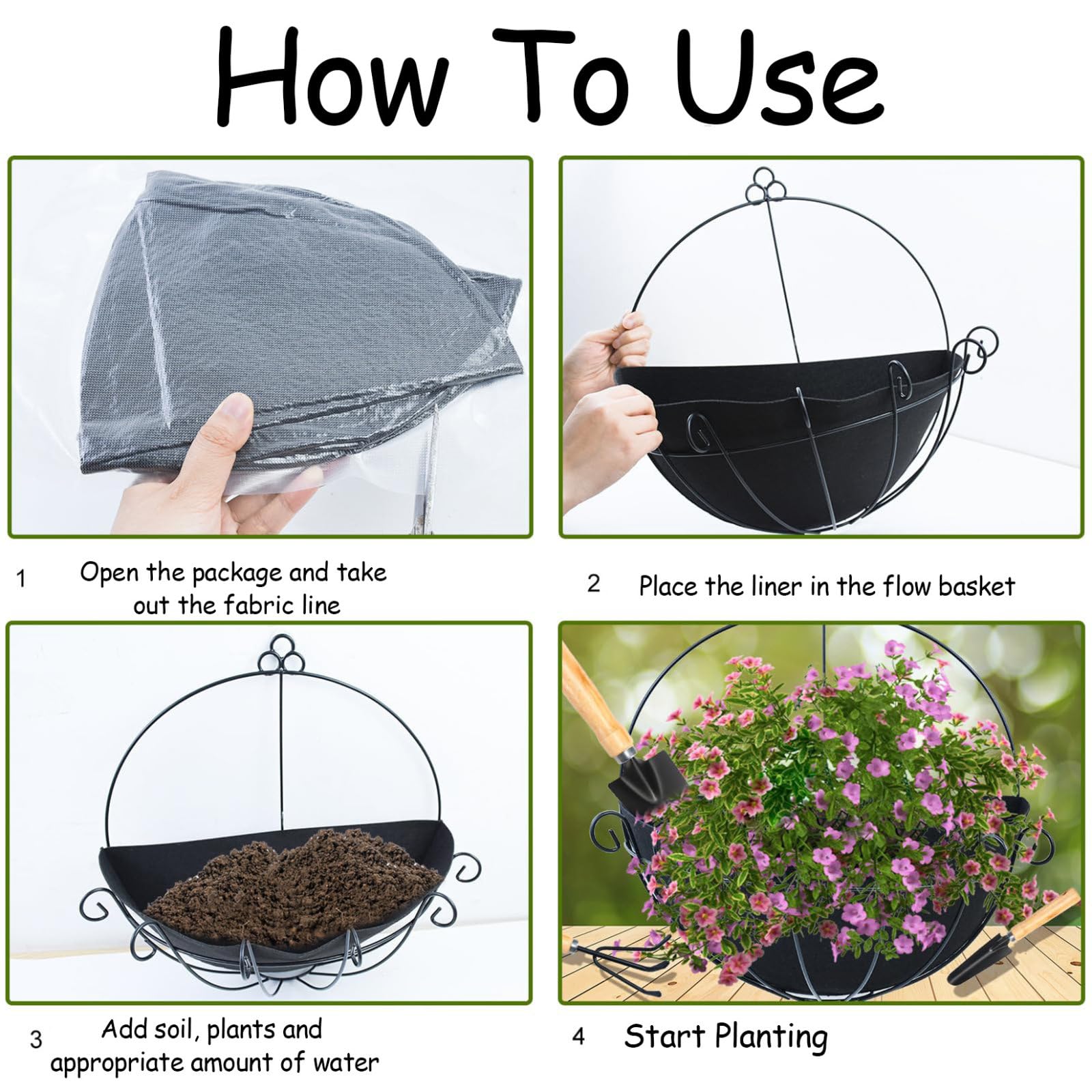 How To Use

1 Open the package and take out the fabric line

2 Place the liner in the flow basket

3 Add soil, plants and appropriate amount of water

4 Start Planting