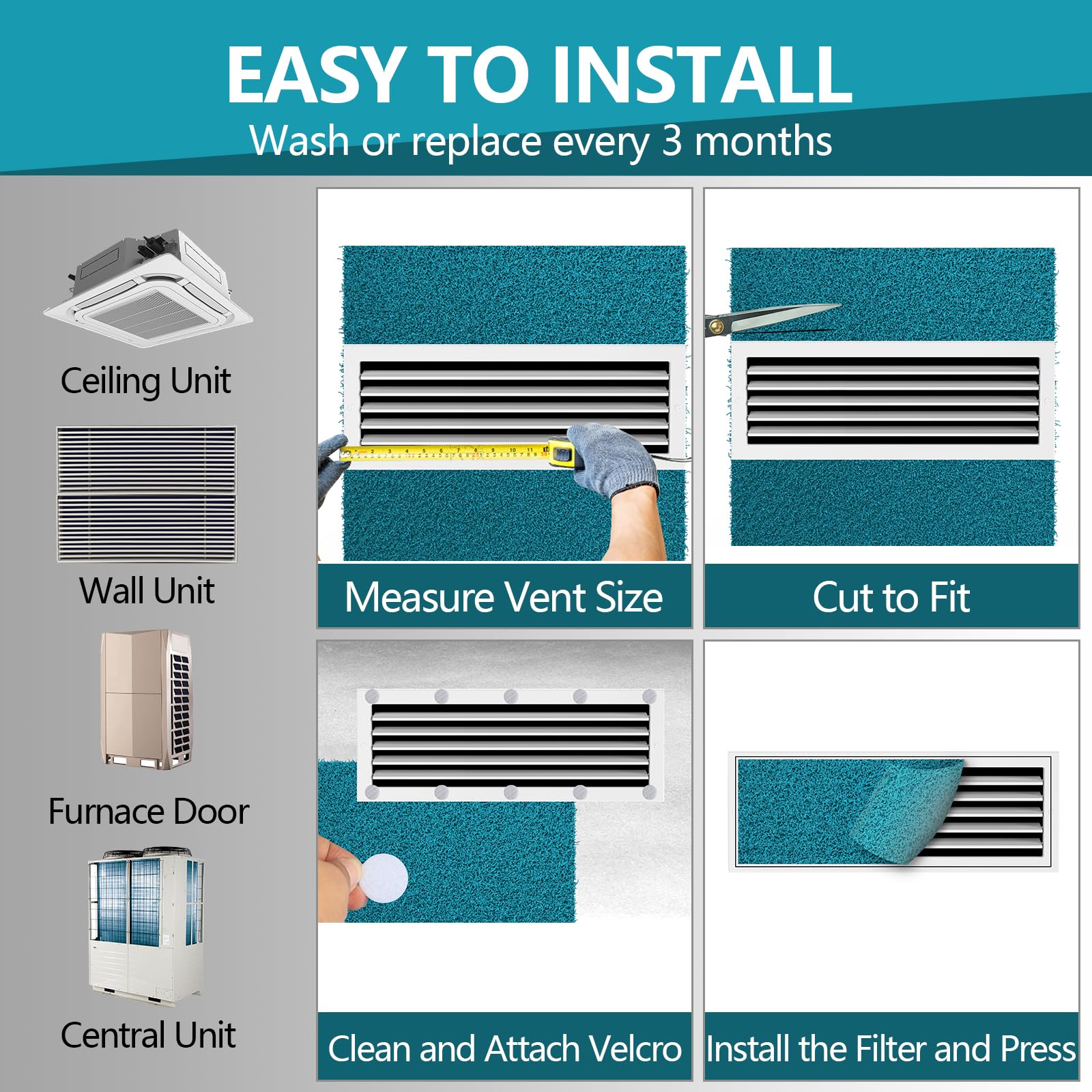 EASY TO INSTALL
Wash or replace every 3 months

Ceiling Unit

Wall Unit

Furnace Door

Central Unit

Measure Vent Size

Cut to Fit

Clean and Attach Velcro

Install the Filter and Press