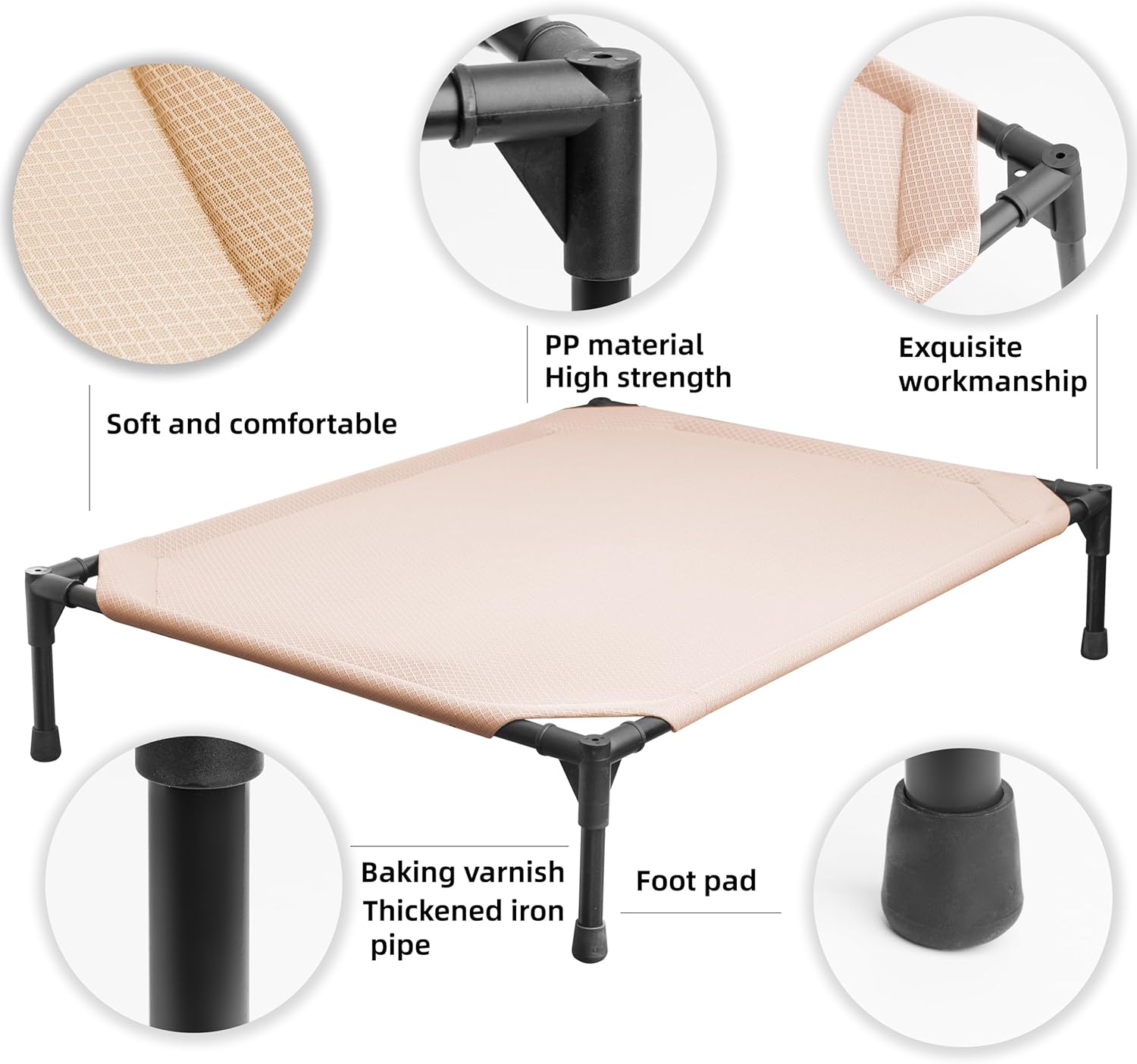 PP material
High strength

Exquisite
workmanship

Soft and comfortable

Baking varnish
Thickened iron pipe

Foot pad